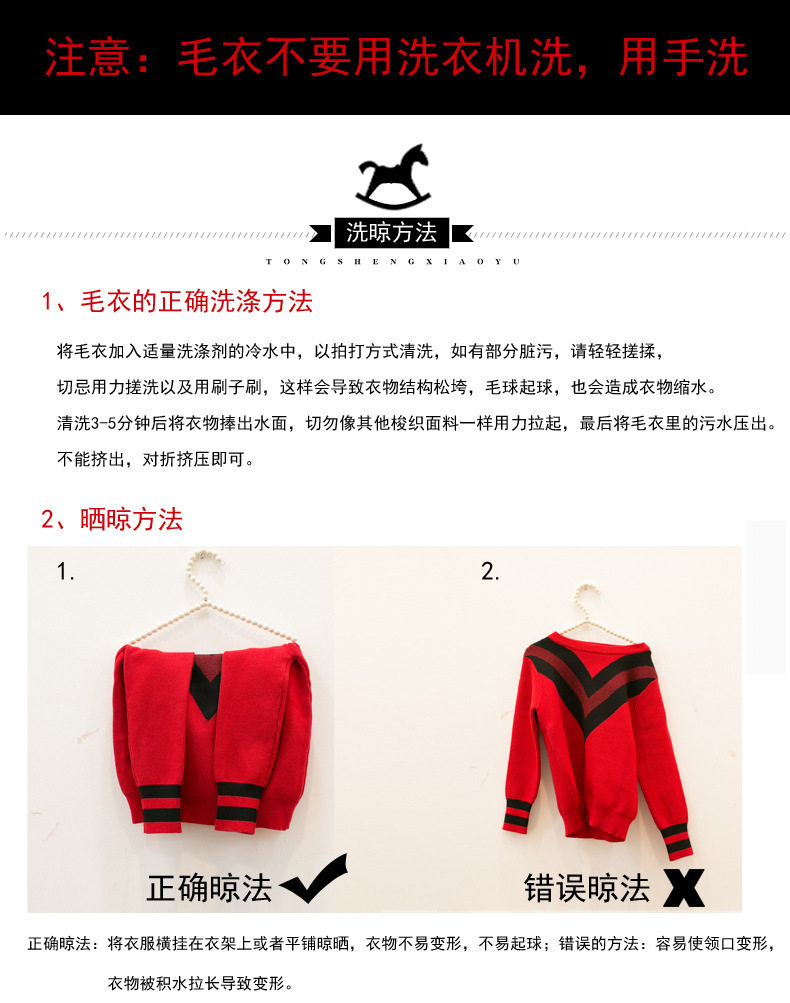 注意：毛衣不要用洗衣机洗，用手洗

洗晾方法

TONGSHENGXIAOYU

1、毛衣的正确洗涤方法

将毛衣加入适量洗涤剂的冷水中，以拍打方式清洗，如有部分脏污，请轻轻搓揉，切忌用力搓洗以及用刷子刷，这样会导致衣物结构松垮，毛球起球，也会造成衣物缩水。清洗3-5分钟后将衣物捧出水面，切勿像其他梭织面料一样用力拉起，最后将毛衣里的污水压出。不能挤出，对折挤压即可。

2、晒晾方法

1.

2.

正确晾法

错误晾法

正确晾法：将衣服横挂在衣架上或者平铺晾晒，衣物不易变形，不易起球；错误的方法：容易使领口变形，衣物被积水拉长导致变形。