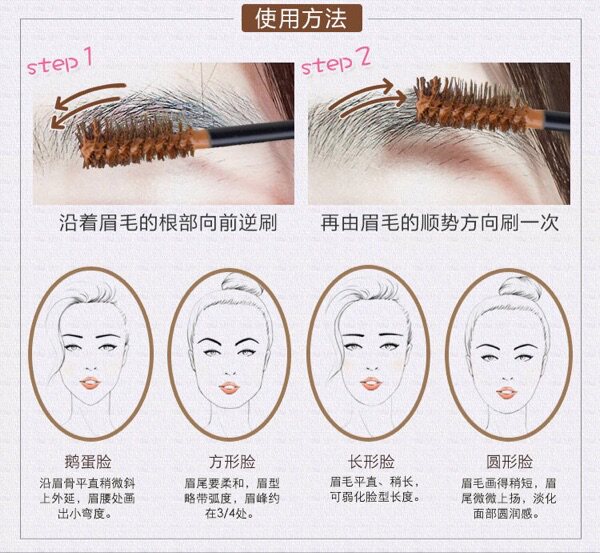 使用方法

step 1

沿着眉毛的根部向前逆刷

step 2

再由眉毛的顺势方向刷一次

鹅蛋脸
沿眉骨平直稍微斜上外延，眉腰处画出小弯度。

方形脸
眉尾要柔和，眉型略带弧度，眉峰约在3/4处。

长形脸
眉毛平直、稍长，可弱化脸型长度。

圆形脸
眉毛画得稍短，眉尾微微上扬，淡化面部圆润感。