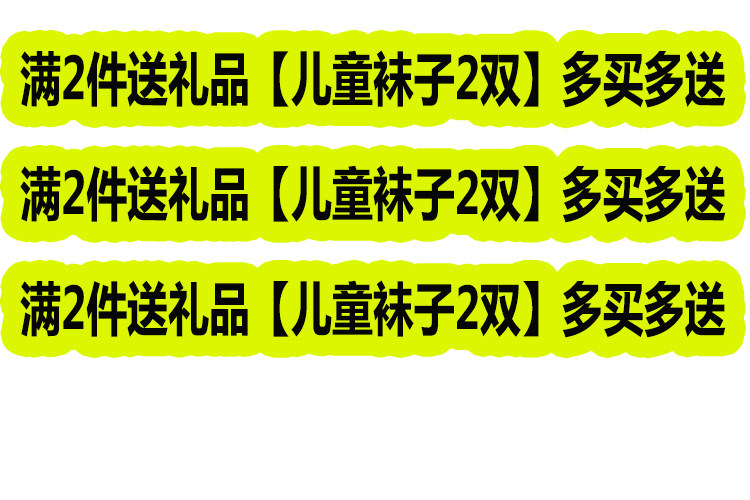 满2件送礼品【儿童袜子2双】多买多送

满2件送礼品【儿童袜子2双】多买多送

满2件送礼品【儿童袜子2双】多买多送