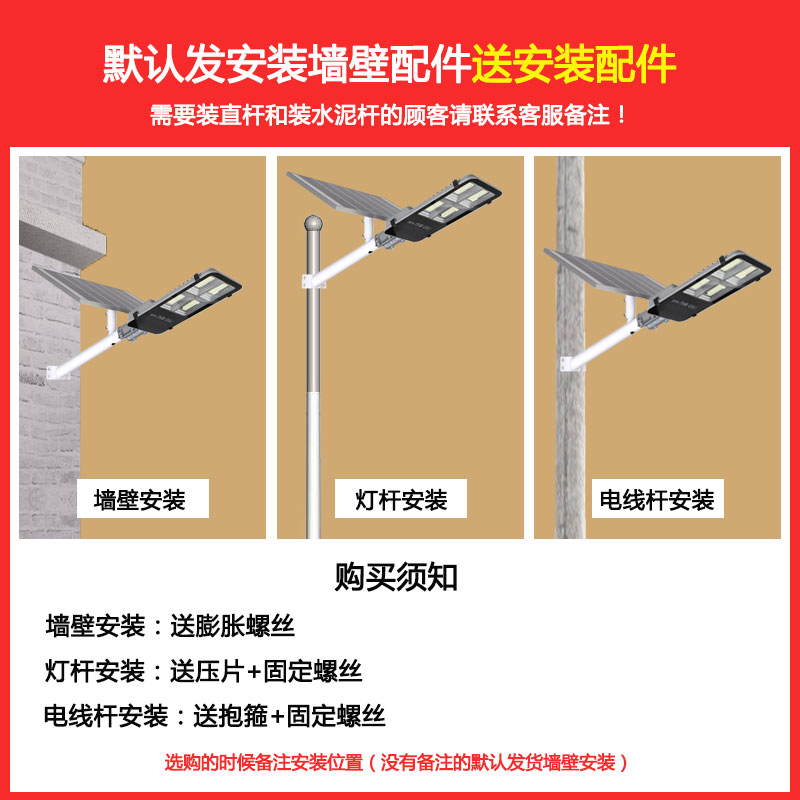 默认发安装墙壁配件送安装配件

需要装直杆和装水泥杆的顾客请联系客服备注！

墙壁安装

灯杆安装

电线杆安装

购买须知

墙壁安装：送膨胀螺丝

灯杆安装：送压片+固定螺丝

电线杆安装：送抱箍+固定螺丝

选购的时候备注安装位置（没有备注的默认发货墙壁安装）