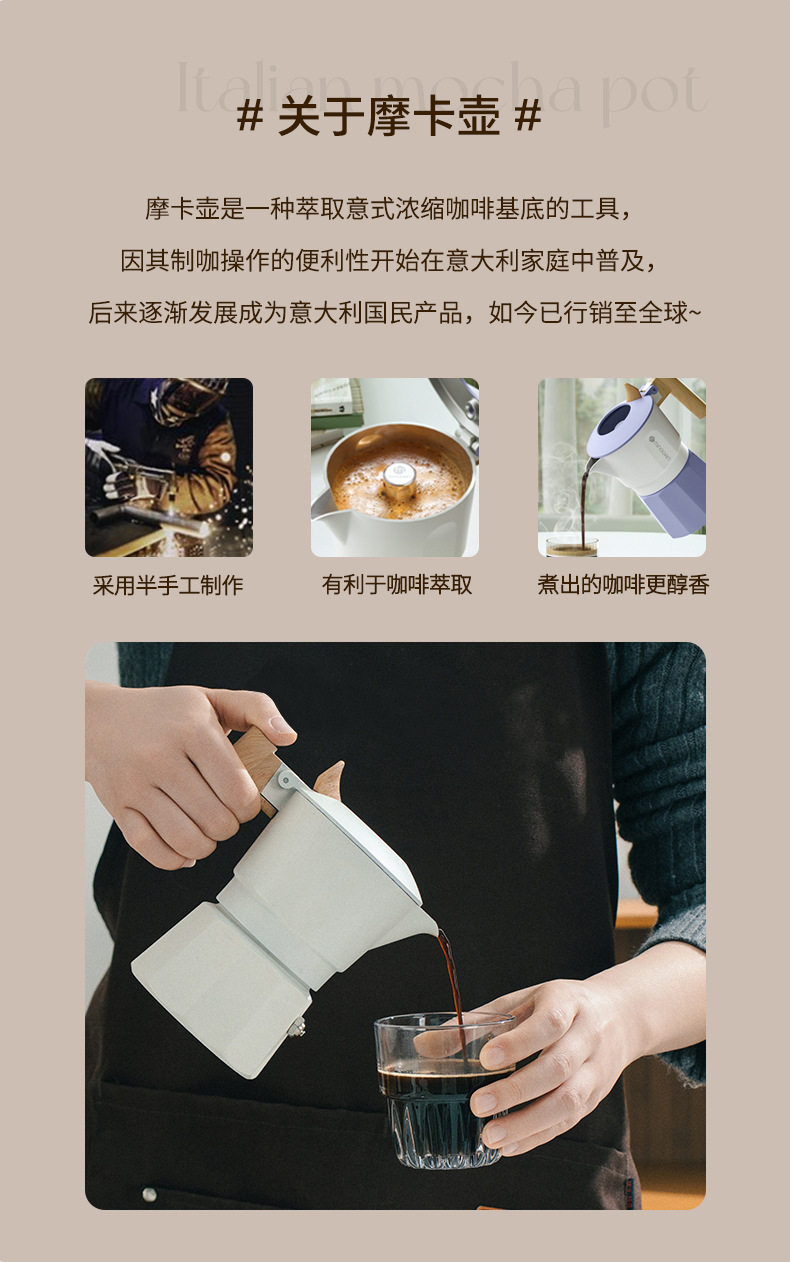 Italian mocha pot

# 关于摩卡壶 #

摩卡壶是一种萃取意式浓缩咖啡基底的工具，
因其制咖操作的便利性开始在意大利家庭中普及，
后来逐渐发展成为意大利国民产品，如今已行销至全球~

采用半手工制作

有利于咖啡萃取

煮出的咖啡更醇香