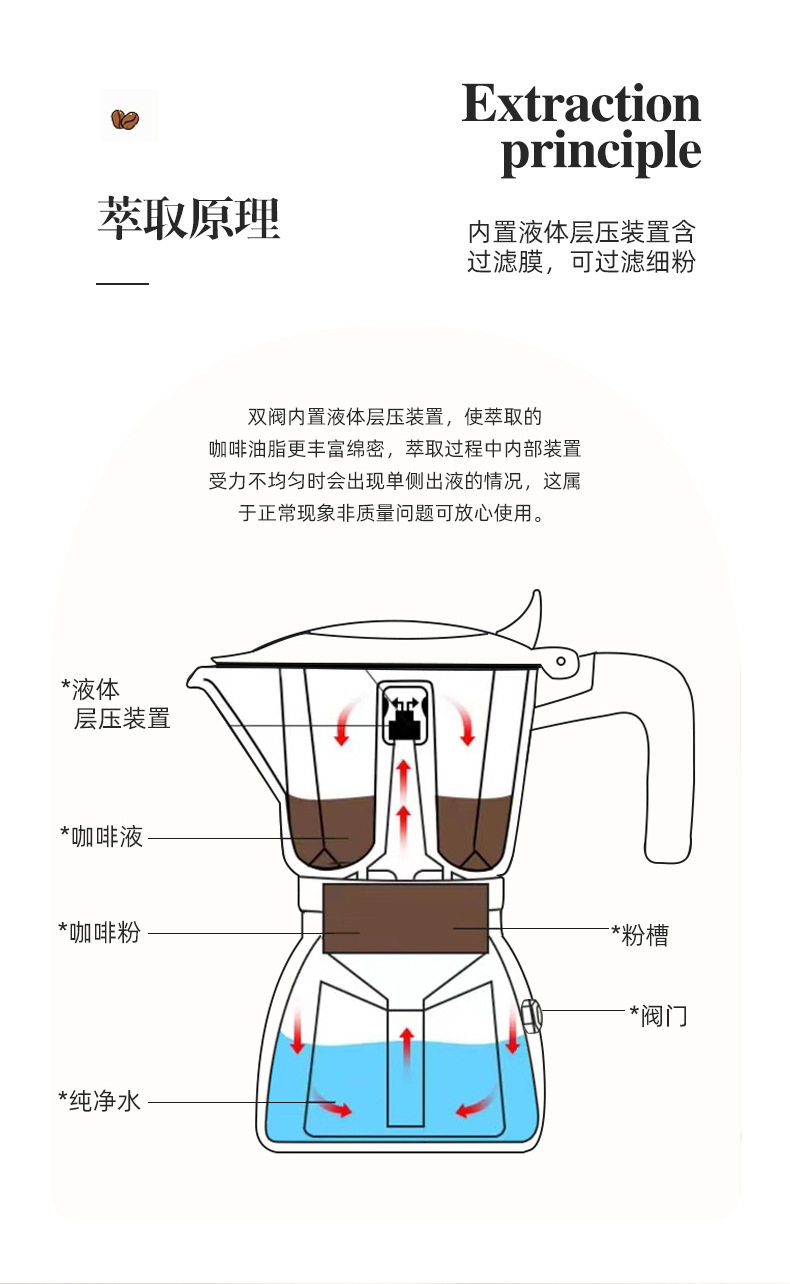 Extraction principle

萃取原理

内置液体层压装置含过滤膜，可过滤细粉

双阀内置液体层压装置，使萃取的咖啡油脂更丰富绵密，萃取过程中内部装置受力不均匀时会出现单侧出液的情况，这属于正常现象非质量问题可放心使用。

*液体层压装置

*咖啡液

*咖啡粉

*粉槽

*阀门

*纯净水