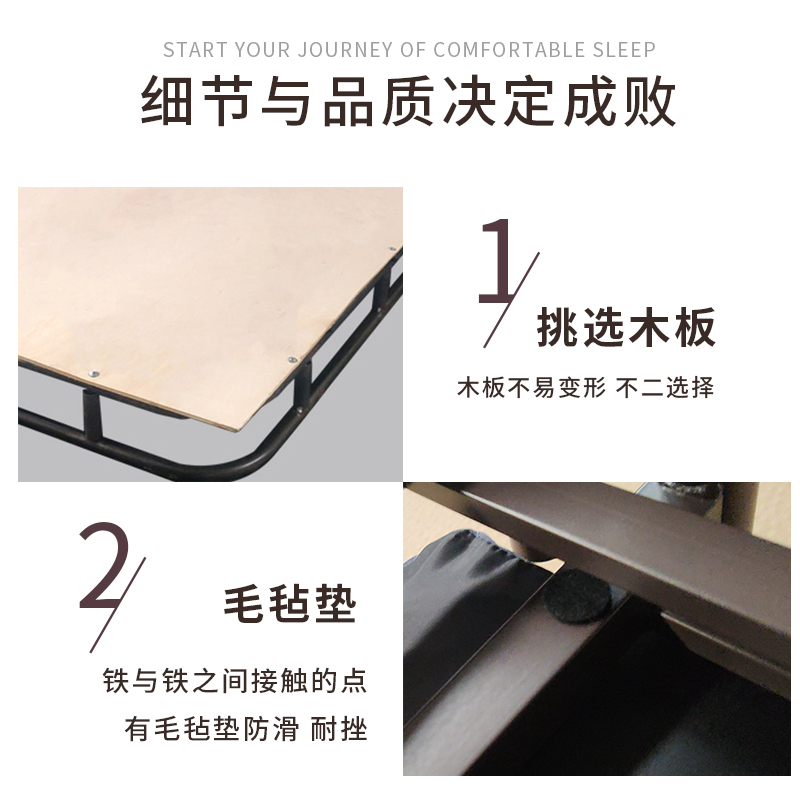 START YOUR JOURNEY OF COMFORTABLE SLEEP

细节与品质决定成败

1

挑选木板

木板不易变形 不二选择

2

毛毡垫

铁与铁之间接触的点

有毛毡垫防滑 耐挫