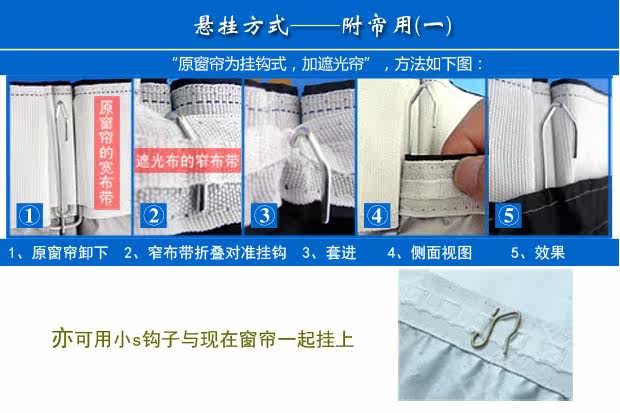 悬挂方式——附帘用(一)

“原窗帘为挂钩式，加遮光帘”，方法如下图：

原窗帘的宽布带

1

遮光布的窄布带

2

3

4

5

1、原窗帘卸下　2、窄布带折叠对准挂钩　3、套进　4、侧面视图　5、效果

亦可用小s钩子与现在窗帘一起挂上