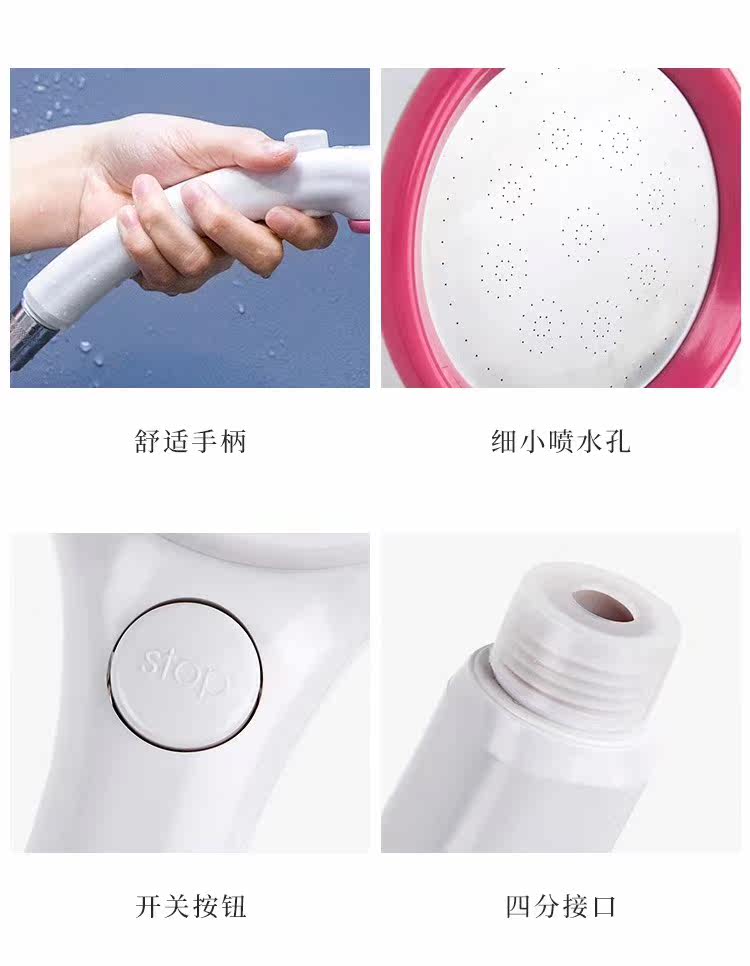 舒适手柄

细小喷水孔

stop

开关按钮

四分接口