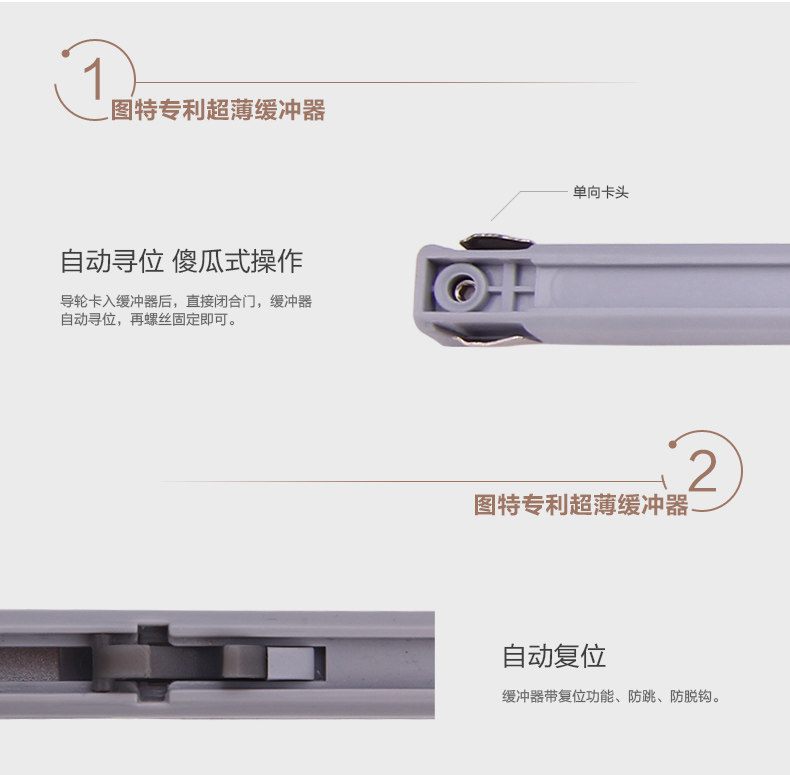 1
图特专利超薄缓冲器

单向卡头

自动寻位 傻瓜式操作

导轮卡入缓冲器后，直接闭合门，缓冲器自动寻位，再螺丝固定即可。

2
图特专利超薄缓冲器

自动复位

缓冲器带复位功能、防跳、防脱钩。