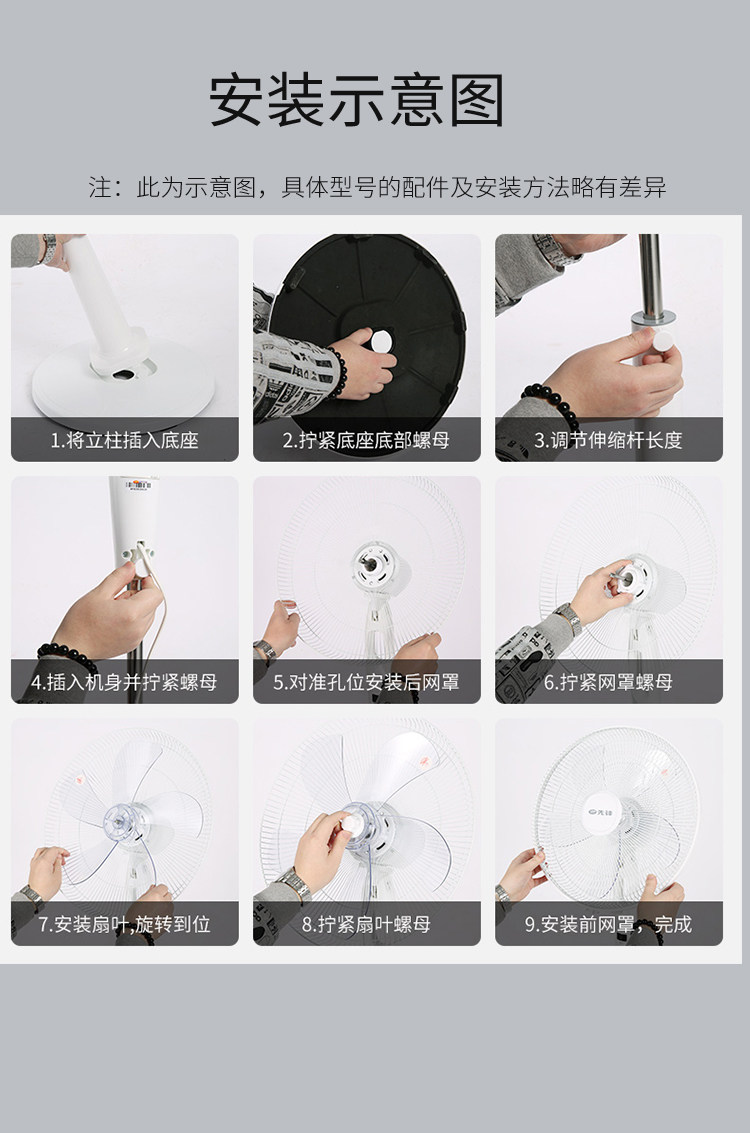 安装示意图

注：此为示意图，具体型号的配件及安装方法略有差异

1.将立柱插入底座

2.拧紧底座底部螺母

3.调节伸缩杆长度

4.插入机身并拧紧螺母

5.对准孔位安装后网罩

6.拧紧网罩螺母

7.安装扇叶,旋转到位

8.拧紧扇叶螺母

9.安装前网罩，完成