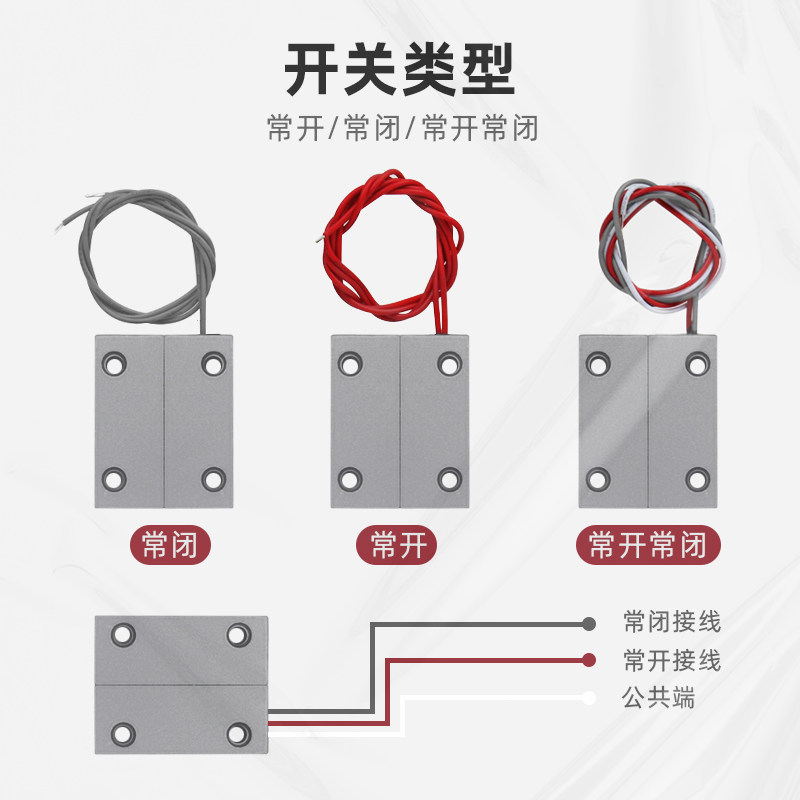 开关类型

常开/常闭/常开常闭

常闭

常开

常开常闭

常闭接线

常开接线

公共端