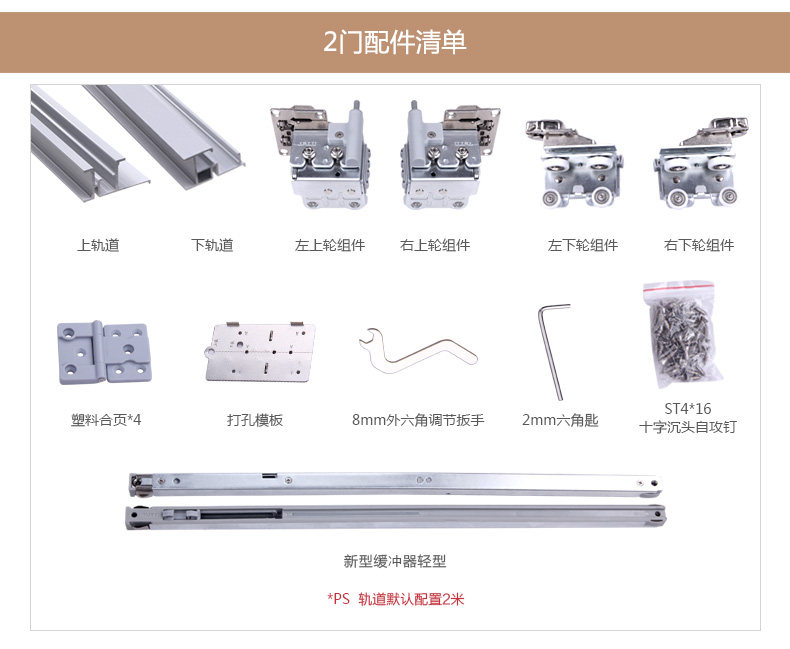 2门配件清单

上轨道

下轨道

左上轮组件

右上轮组件

左下轮组件

右下轮组件

塑料合页*4

打孔模板

8mm外六角调节扳手

2mm六角匙

ST4*16
十字沉头自攻钉

新型缓冲器轻型

*PS 轨道默认配置2米