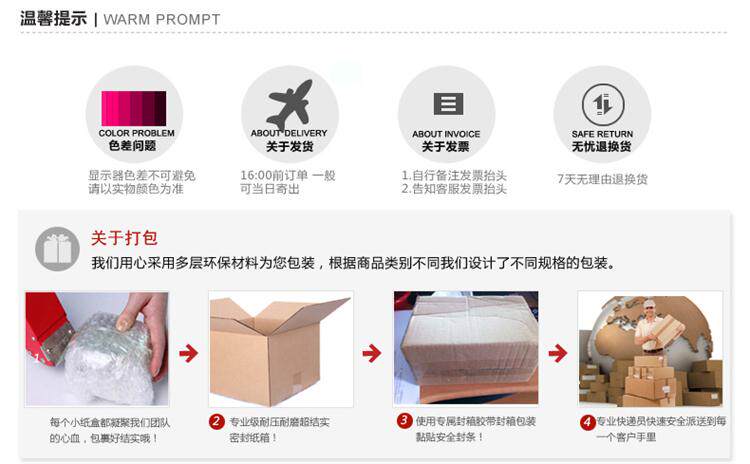 温馨提示 | WARM PROMPT

COLOR PROBLEM
色差问题
显示器色差不可避免
请以实物颜色为准

ABOUT DELIVERY
关于发货
16:00前订单 一般
可当日寄出

ABOUT INVOICE
关于发票
1.自行备注发票抬头
2.告知客服发票抬头

SAFE RETURN
无忧退换货
7天无理由退换货

关于打包
我们用心采用多层环保材料为您包装，根据商品类别不同我们设计了不同规格的包装。

1
每个小纸盒都凝聚我们团队的心血，包裹好结实哦！

2 专业级耐压耐磨超结实密封纸箱！

3 使用专属封箱胶带封箱包装黏贴安全封条！

4 专业快递员快速安全派送到每一个客户手里