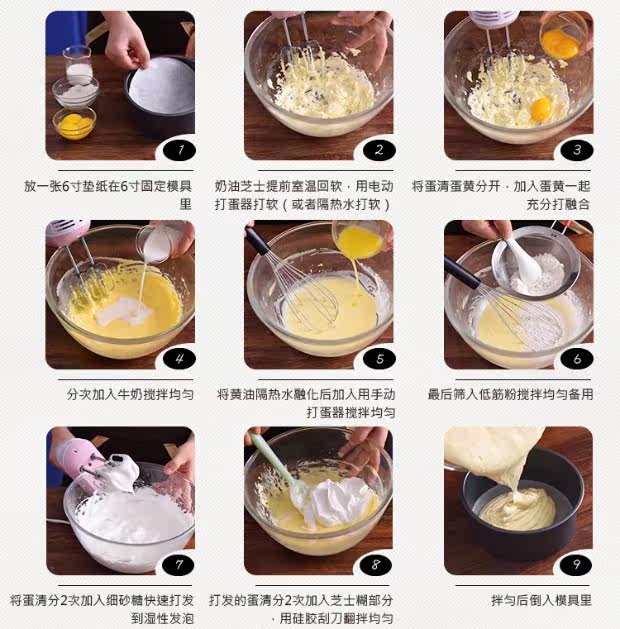 1

放一张6寸垫纸在6寸固定模具里

2

奶油芝士提前室温回软，用电动打蛋器打软（或者隔热水打软）

3

将蛋清蛋黄分开，加入蛋黄一起充分打融合

4

分次加入牛奶搅拌均匀

5

将黄油隔热水融化后加入用手动打蛋器搅拌均匀

6

最后筛入低筋粉搅拌均匀备用

7

将蛋清分2次加入细砂糖快速打发到湿性发泡

8

打发的蛋清分2次加入芝士糊部分，用硅胶刮刀翻拌均匀

9

拌匀后倒入模具里