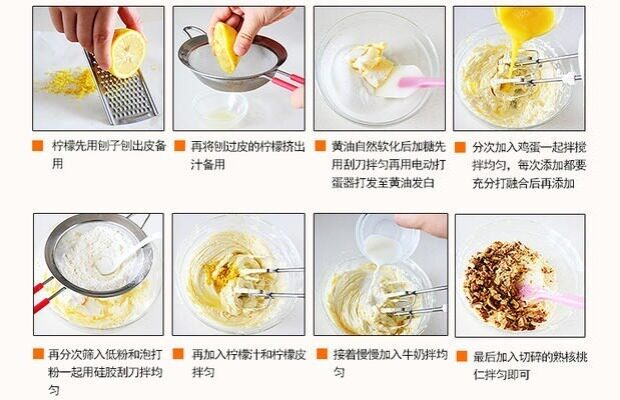 柠檬先用刨子刨出皮备用

再将刨过皮的柠檬挤出汁备用

黄油自然软化后加糖先用刮刀拌匀再用电动打蛋器打发至黄油发白

分次加入鸡蛋一起拌搅拌均匀，每次添加都要充分打融合后再添加

再分次筛入低粉和泡打粉一起用硅胶刮刀拌均匀

再加入柠檬汁和柠檬皮拌匀

接着慢慢加入牛奶拌均匀

最后加入切碎的熟核桃仁拌匀即可