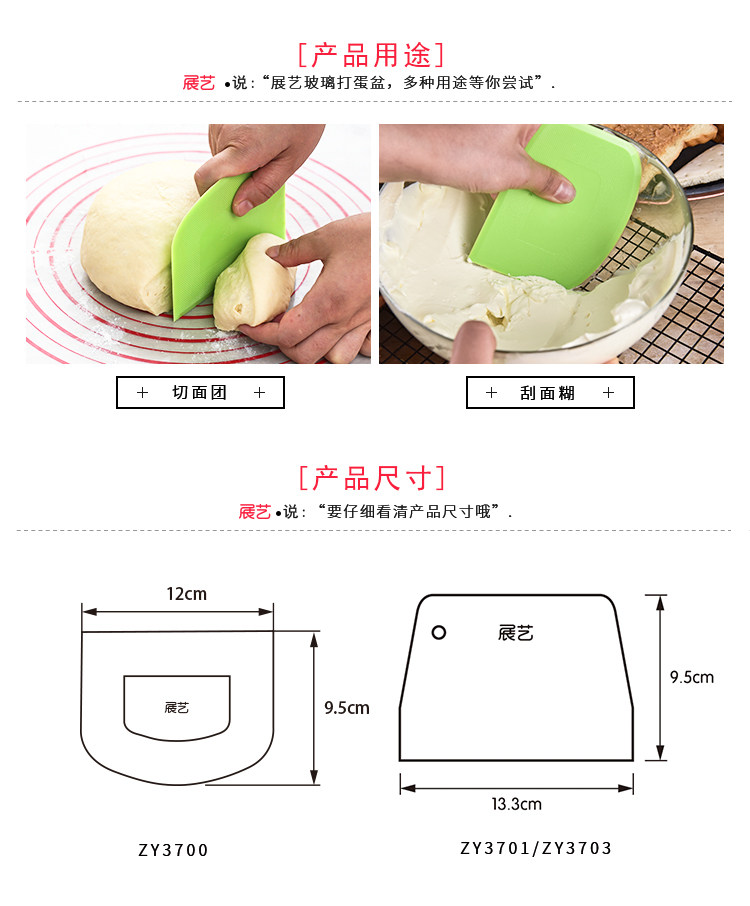 [产品用途]
展艺 •说:“展艺玻璃打蛋盆，多种用途等你尝试”.

+ 切面团 +

+ 刮面糊 +

[产品尺寸]
展艺 •说:“要仔细看清产品尺寸哦”.

12cm
展艺
9.5cm
ZY3700

展艺
9.5cm
13.3cm
ZY3701/ZY3703