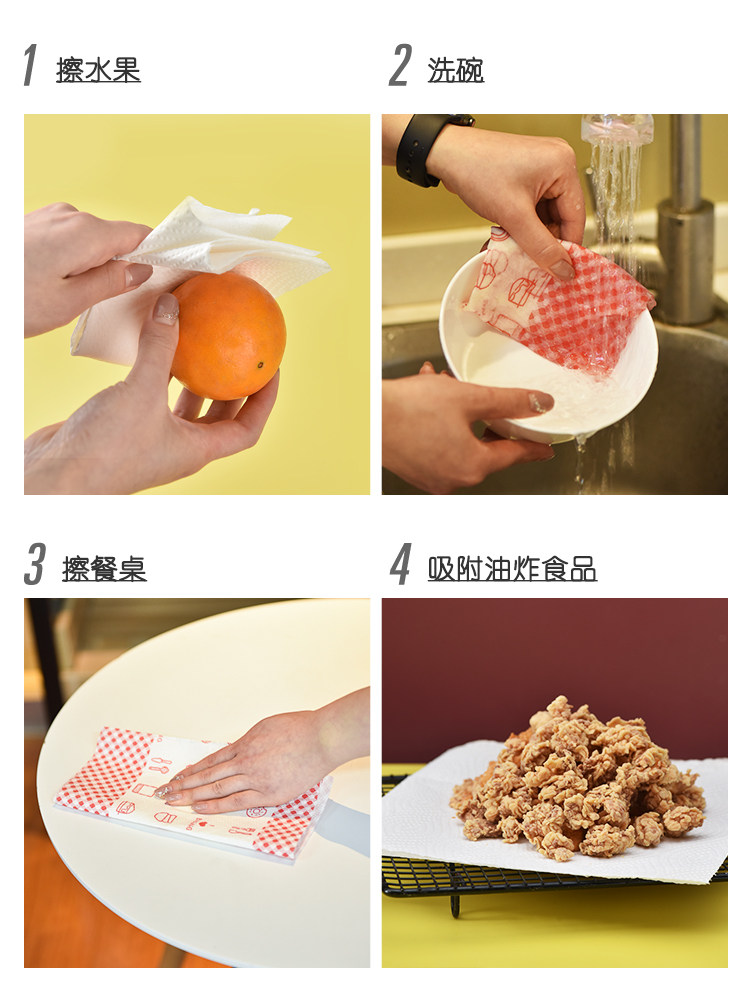 1 擦水果

2 洗碗

3 擦餐桌

4 吸附油炸食品