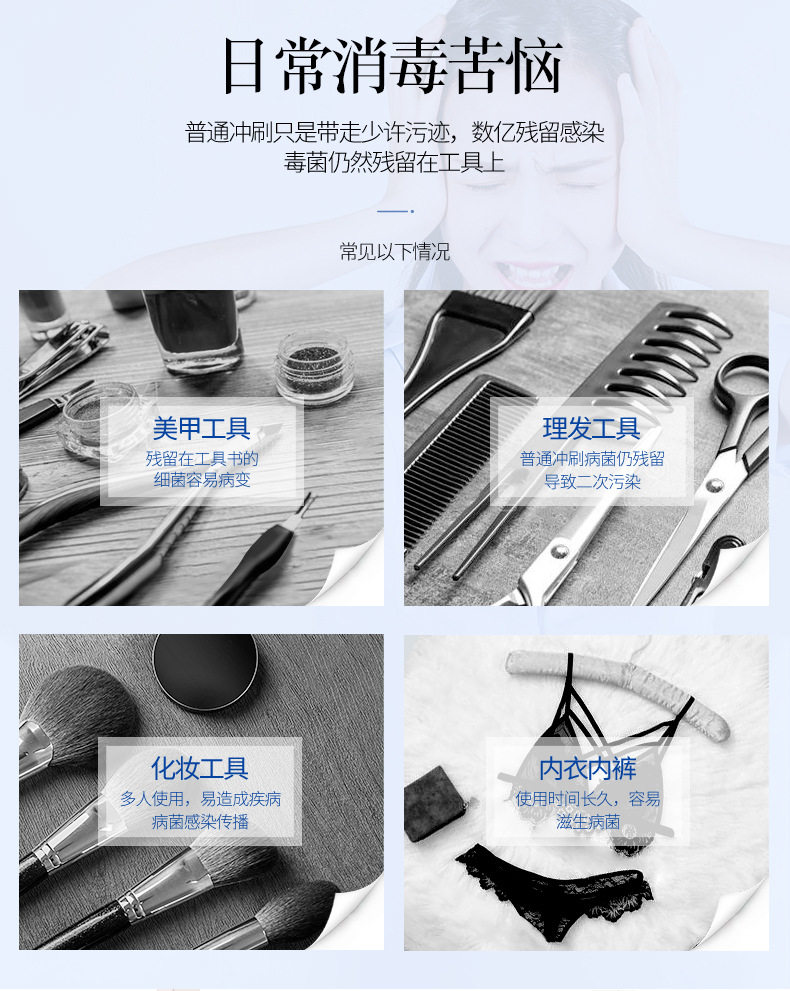 日常消毒苦恼

普通冲刷只是带走少许污迹，数亿残留感染毒菌仍然残留在工具上

常见以下情况

美甲工具
残留在工具书的细菌容易病变

理发工具
普通冲刷病菌仍残留导致二次污染

化妆工具
多人使用，易造成疾病病菌感染传播

内衣内裤
使用时间长久，容易滋生病菌