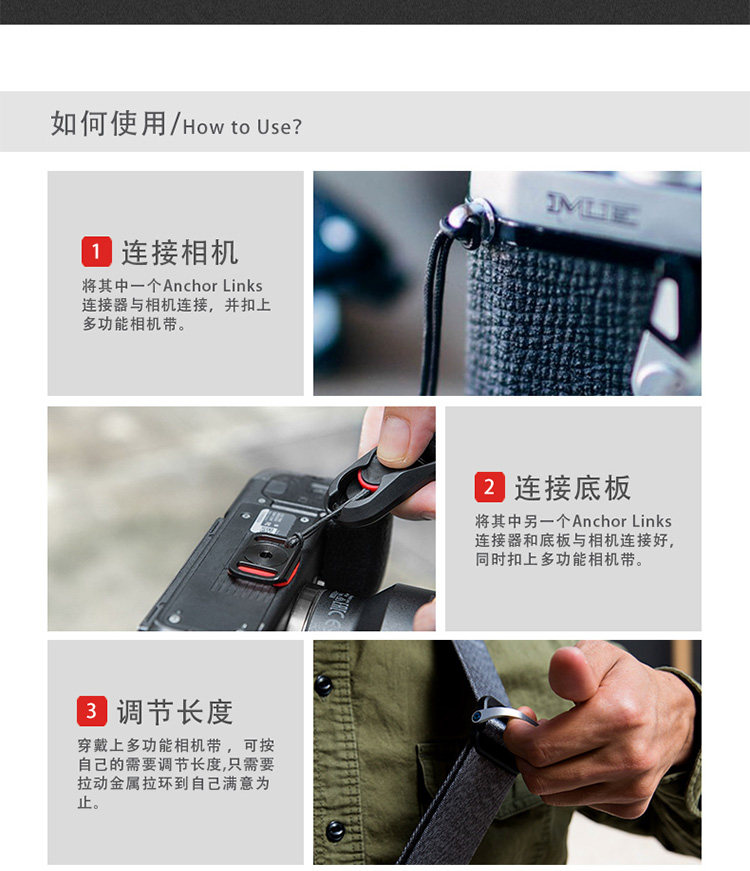 如何使用/How to Use?

1 连接相机

将其中一个Anchor Links连接器与相机连接，并扣上多功能相机带。

2 连接底板

将其中另一个Anchor Links连接器和底板与相机连接好，同时扣上多功能相机带。

3 调节长度

穿戴上多功能相机带，可按自己的需要调节长度,只需要拉动金属拉环到自己满意为止。