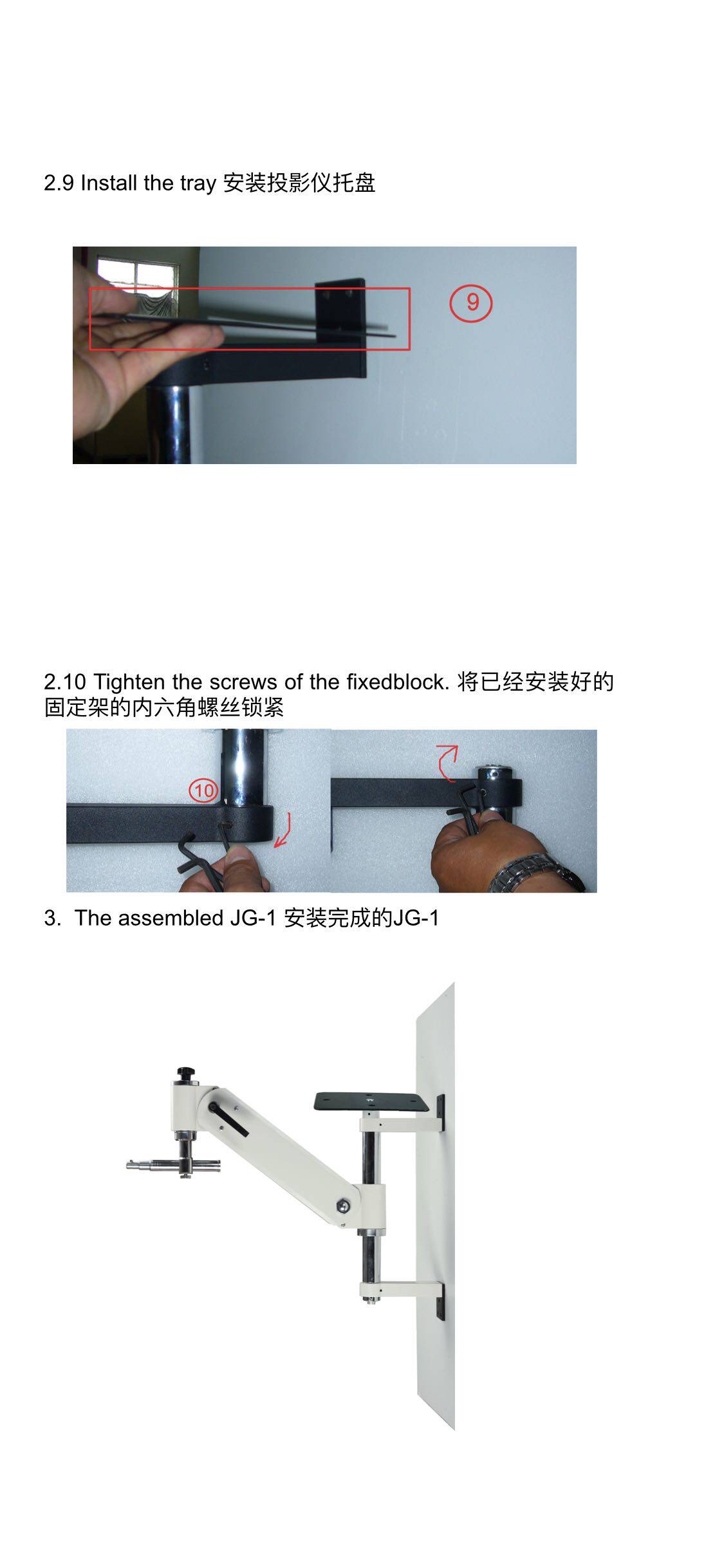 2.9 Install the tray 安装投影仪托盘

9

2.10 Tighten the screws of the fixedblock. 将已经安装好的固定架的内六角螺丝锁紧

10

3. The assembled JG-1 安装完成的JG-1