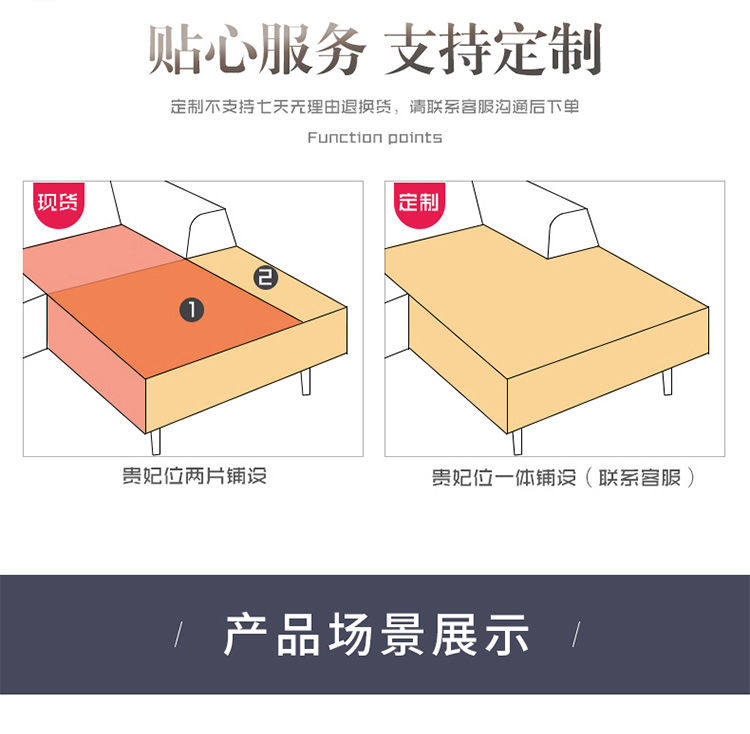 贴心服务 支持定制

定制不支持七天无理由退换货，请联系客服沟通后下单

Function points

现货

2

1

贵妃位两片铺设

定制

贵妃位一体铺设（联系客服）

/ 产品场景展示 /