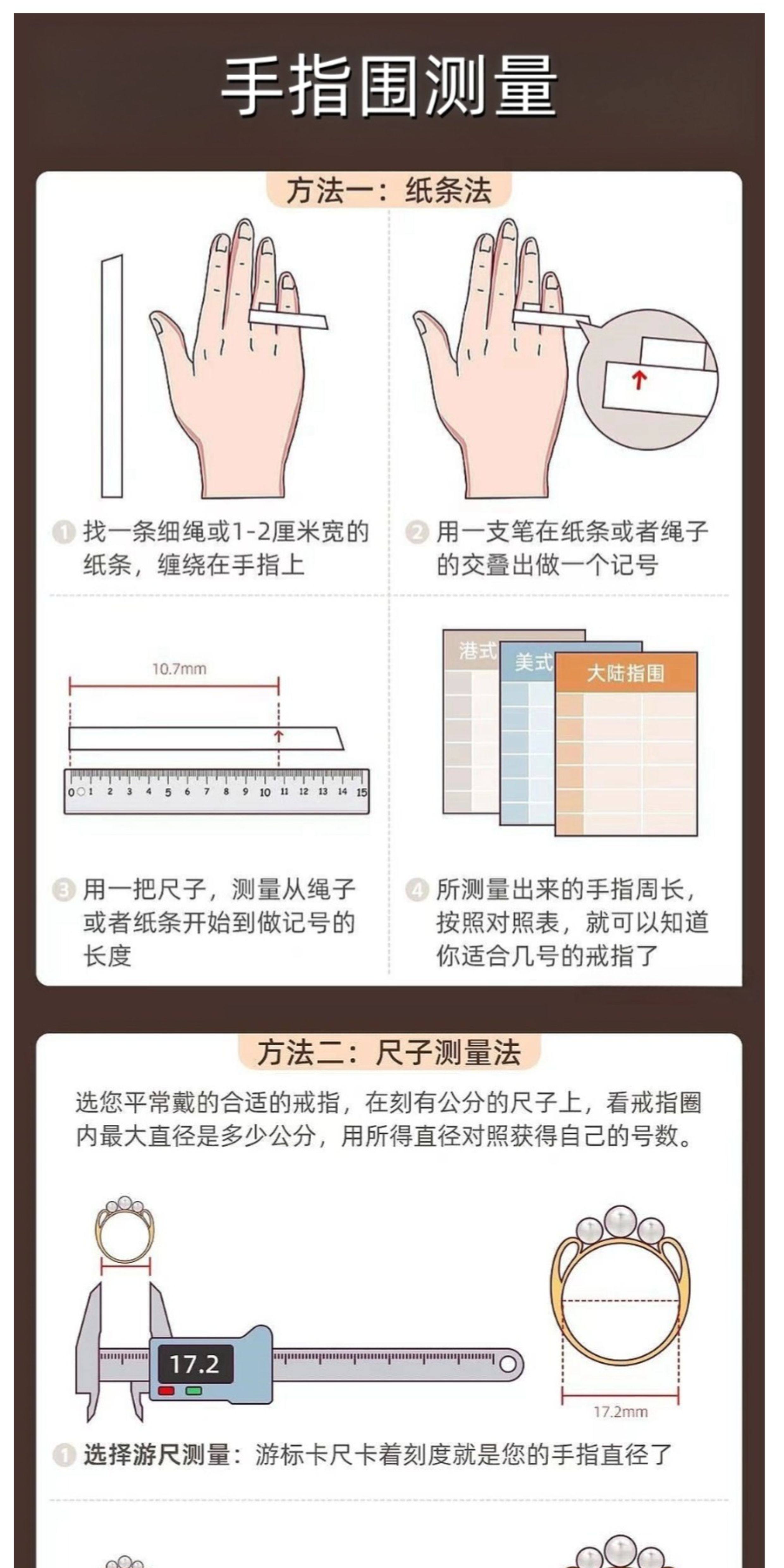 手指围测量

方法一：纸条法

1 找一条细绳或1-2厘米宽的纸条，缠绕在手指上

2 用一支笔在纸条或者绳子的交叠出做一个记号

10.7mm

0 1 2 3 4 5 6 7 8 9 10 11 12 13 14 15

港式 美式 大陆指围

3 用一把尺子，测量从绳子或者纸条开始到做记号的长度

4 所测量出来的手指周长，按照对照表，就可以知道你适合几号的戒指了

方法二：尺子测量法

选您平常戴的合适的戒指，在刻有公分的尺子上，看戒指圈内最大直径是多少公分，用所得直径对照获得自己的号数。

17.2

17.2mm

1 选择游尺测量：游标卡尺卡着刻度就是您的手指直径了