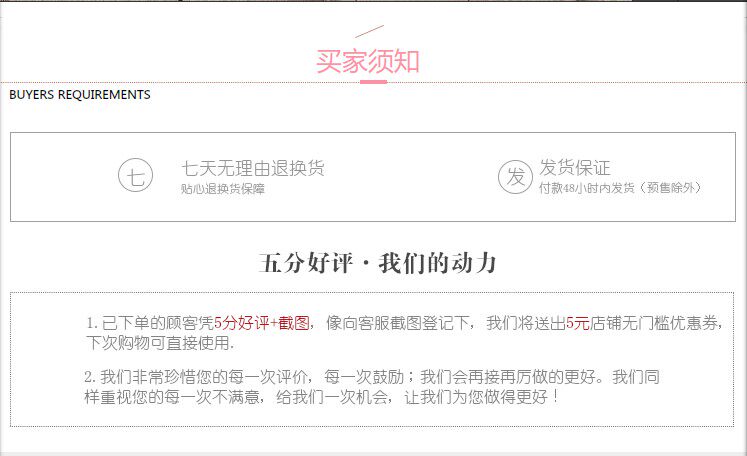 买家须知

BUYERS REQUIREMENTS

七

七天无理由退换货
贴心退换货保障

发

发货保证
付款48小时内发货（预售除外）

五分好评·我们的动力

1.已下单的顾客凭5分好评+截图，像向客服截图登记下，我们将送出5元店铺无门槛优惠券，下次购物可直接使用.

2.我们非常珍惜您的每一次评价，每一次鼓励；我们会再接再厉做的更好。我们同样重视您的每一次不满意，给我们一次机会，让我们为您做得更好！