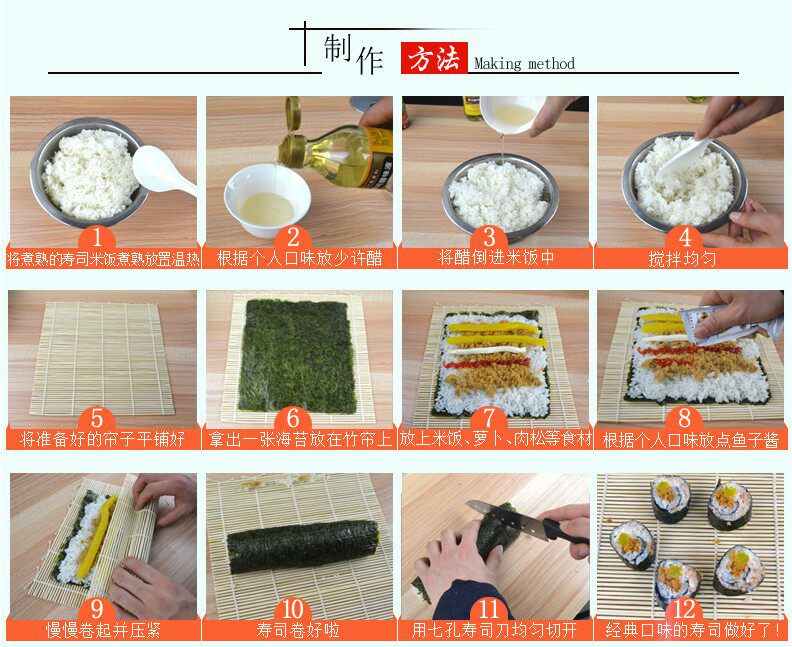 制作 方法 Making method

1
将煮熟的寿司米饭煮熟放置温热

2
根据个人口味放少许醋

3
将醋倒进米饭中

4
搅拌均匀

5
将准备好的帘子平铺好

6
拿出一张海苔放在竹帘上

7
放上米饭、萝卜、肉松等食材

8
根据个人口味放点鱼子酱

9
慢慢卷起并压紧

10
寿司卷好啦

11
用七孔寿司刀均匀切开

12
经典口味的寿司做好了！