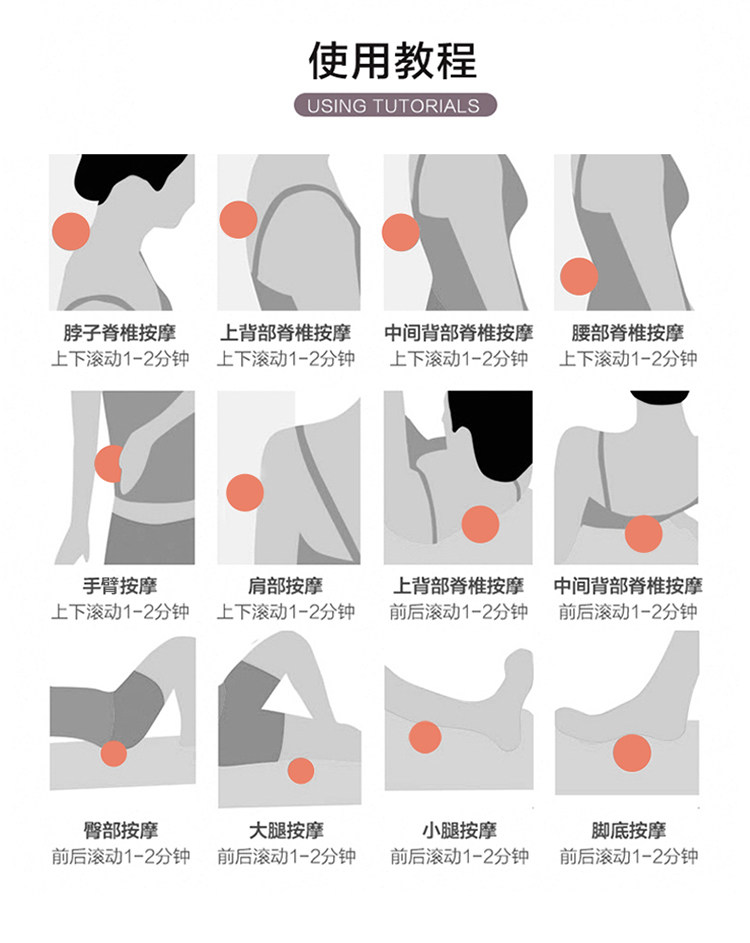 使用教程

USING TUTORIALS

脖子脊椎按摩
上下滚动1-2分钟

上背部脊椎按摩
上下滚动1-2分钟

中间背部脊椎按摩
上下滚动1-2分钟

腰部脊椎按摩
上下滚动1-2分钟

手臂按摩
上下滚动1-2分钟

肩部按摩
上下滚动1-2分钟

上背部脊椎按摩
前后滚动1-2分钟

中间背部脊椎按摩
前后滚动1-2分钟

臀部按摩
前后滚动1-2分钟

大腿按摩
前后滚动1-2分钟

小腿按摩
前后滚动1-2分钟

脚底按摩
前后滚动1-2分钟