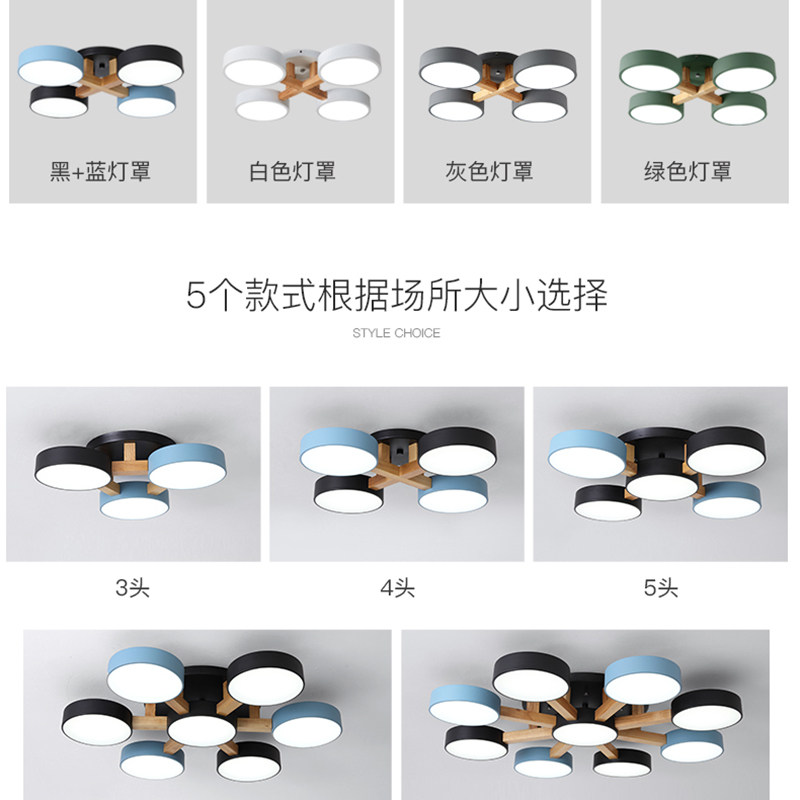 黑+蓝灯罩

白色灯罩

灰色灯罩

绿色灯罩

5个款式根据场所大小选择

STYLE CHOICE

3头

4头

5头