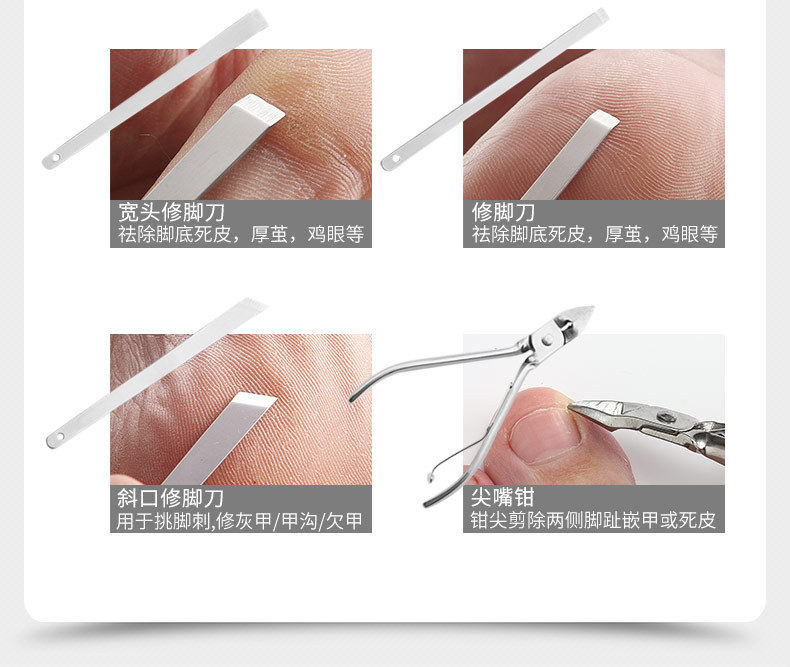 宽头修脚刀
祛除脚底死皮，厚茧，鸡眼等

修脚刀
祛除脚底死皮，厚茧，鸡眼等

斜口修脚刀
用于挑脚刺,修灰甲/甲沟/欠甲

尖嘴钳
钳尖剪除两侧脚趾嵌甲或死皮