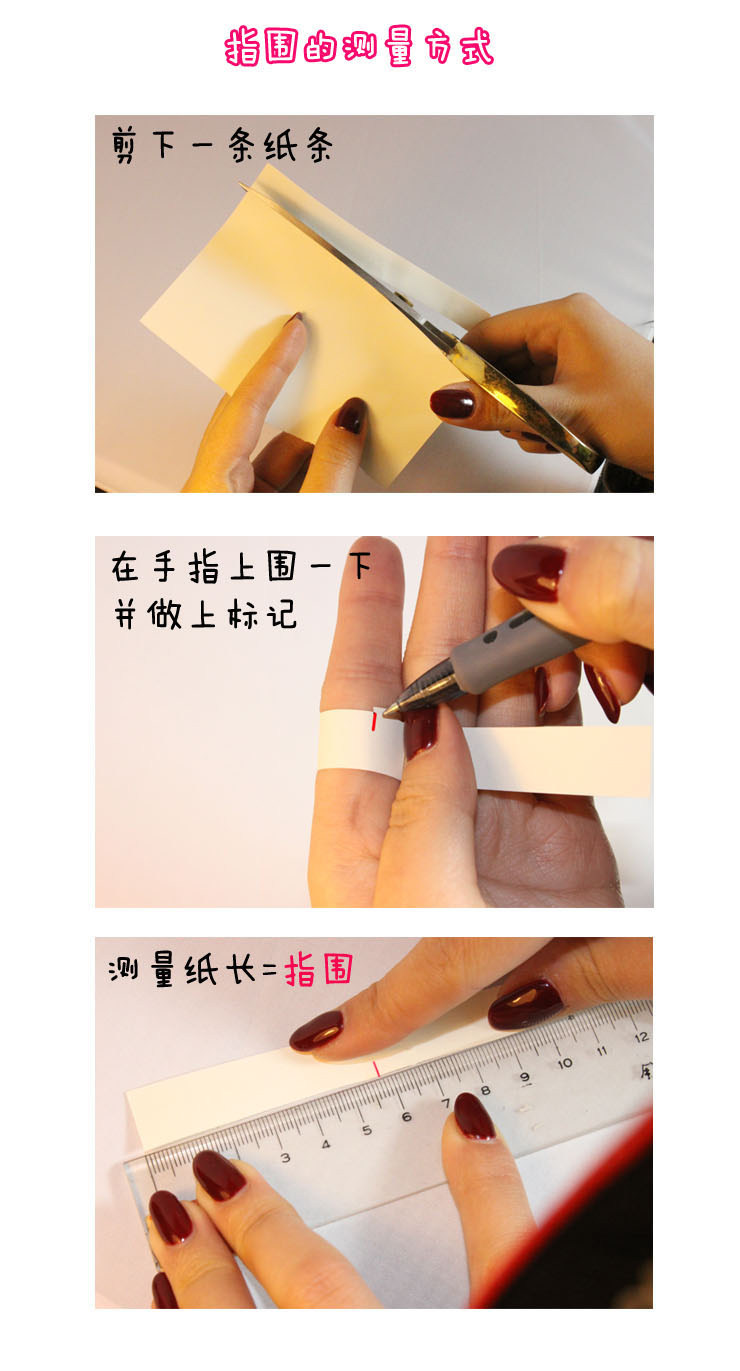 指围的测量方式

剪下一条纸条

在手指上围一下
并做上标记

测量纸长=指围

3 4 5 6 7 8 9 10 11 12