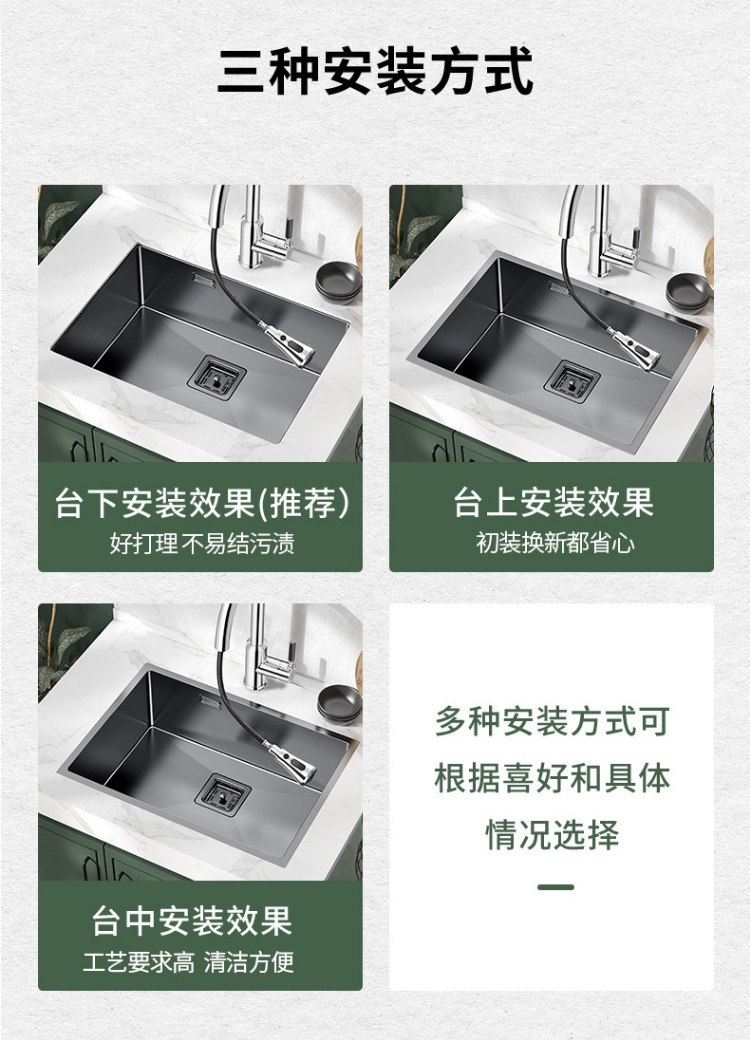 三种安装方式

台下安装效果(推荐)
好打理 不易结污渍

台上安装效果
初装换新都省心

台中安装效果
工艺要求高 清洁方便

多种安装方式可根据喜好和具体情况选择