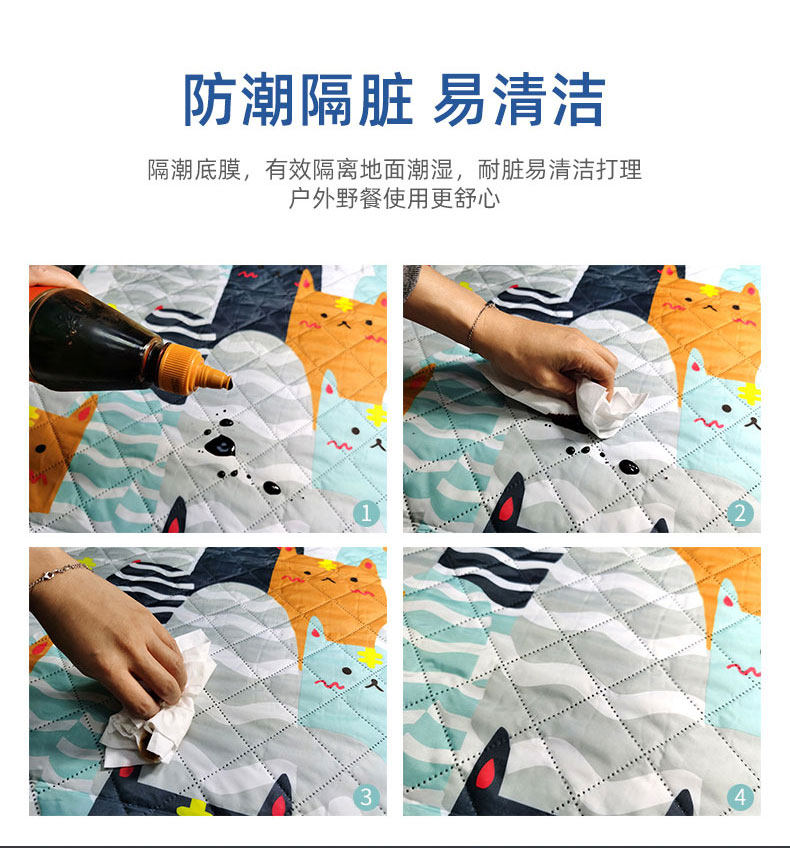 防潮隔脏 易清洁

隔潮底膜，有效隔离地面潮湿，耐脏易清洁打理
户外野餐使用更舒心

1

2

3

4