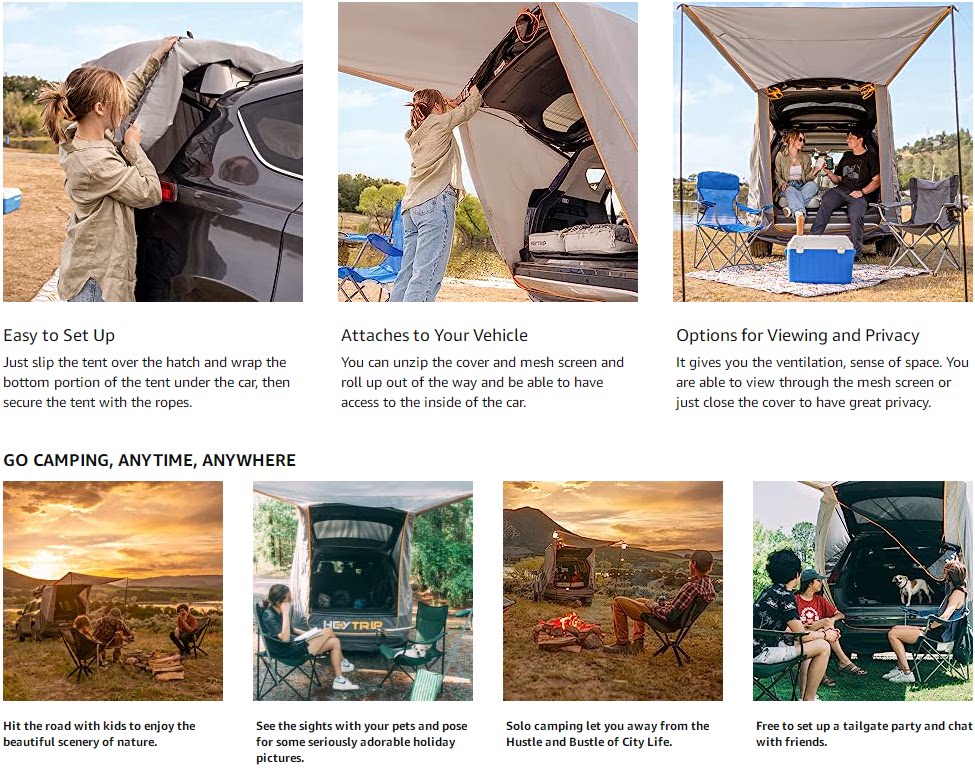 Easy to Set Up
Just slip the tent over the hatch and wrap the bottom portion of the tent under the car, then secure the tent with the ropes.

Attaches to Your Vehicle
You can unzip the cover and mesh screen and roll up out of the way and be able to have access to the inside of the car.

Options for Viewing and Privacy
It gives you the ventilation, sense of space. You are able to view through the mesh screen or just close the cover to have great privacy.

GO CAMPING, ANYTIME, ANYWHERE

HEYTRIP

Hit the road with kids to enjoy the beautiful scenery of nature.

See the sights with your pets and pose for some seriously adorable holiday pictures.

Solo camping let you away from the Hustle and Bustle of City Life.

Free to set up a tailgate party and chat with friends.