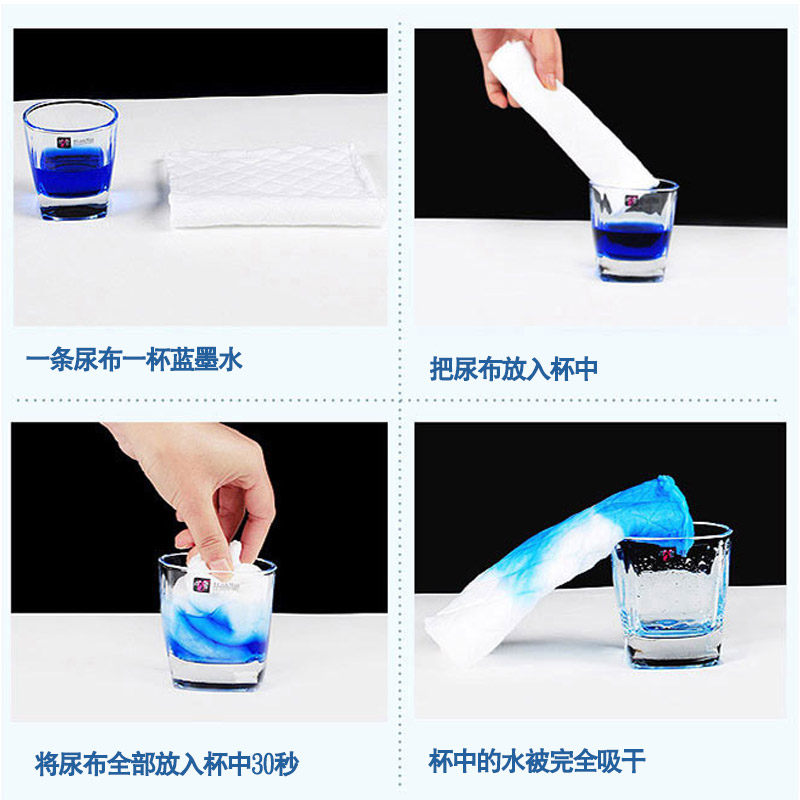 一条尿布一杯蓝墨水

把尿布放入杯中

将尿布全部放入杯中30秒

杯中的水被完全吸干