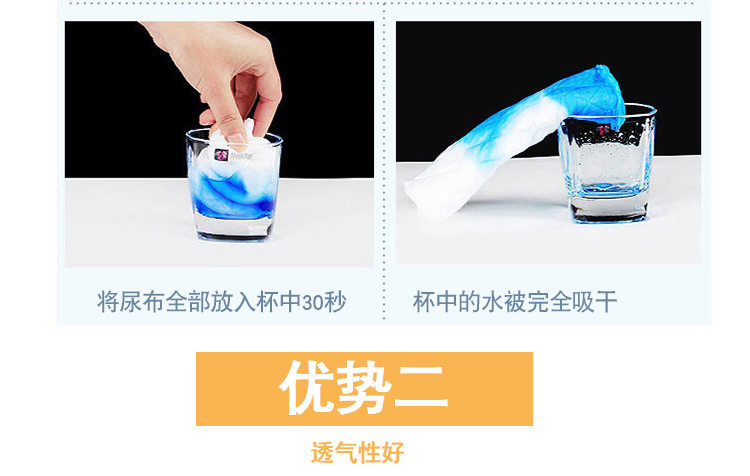 将尿布全部放入杯中30秒

杯中的水被完全吸干

优势二

透气性好