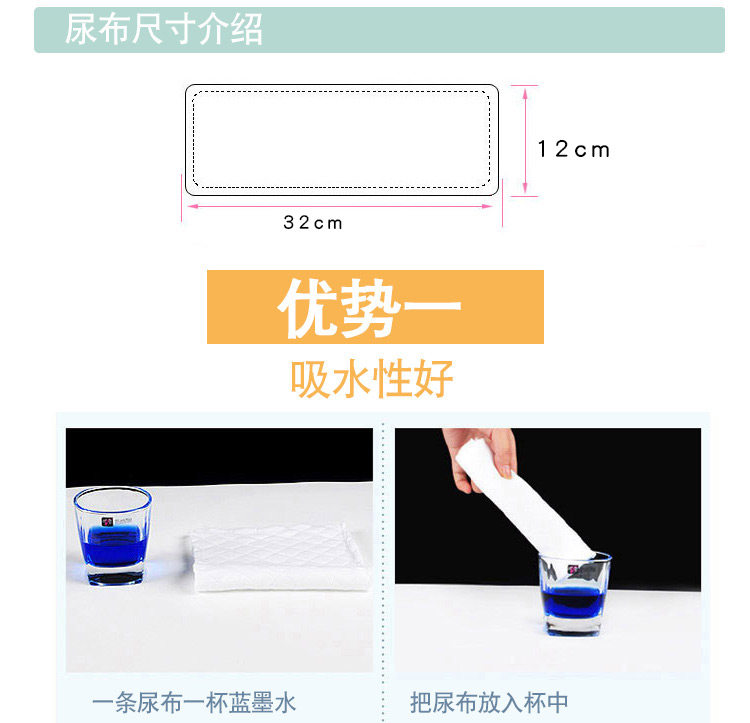 尿布尺寸介绍

12cm

32cm

优势一

吸水性好

一条尿布一杯蓝墨水

把尿布放入杯中