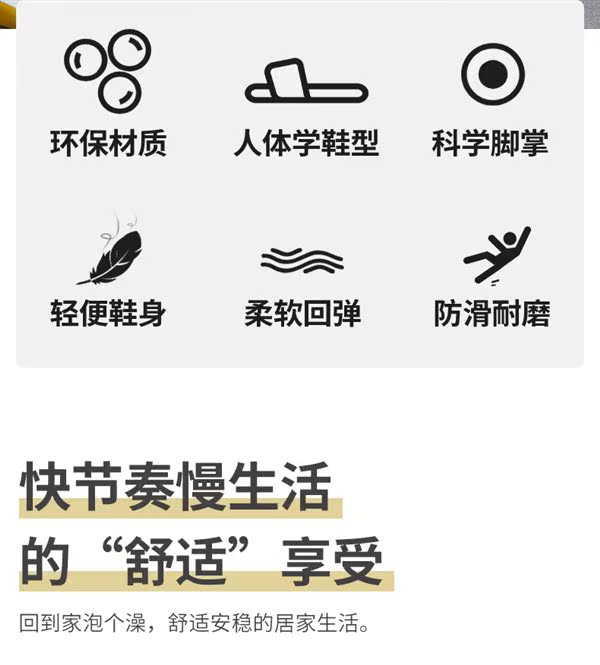 环保材质 人体学鞋型 科学脚掌

轻便鞋身 柔软回弹 防滑耐磨

快节奏慢生活
的“舒适”享受

回到家泡个澡，舒适安稳的居家生活。