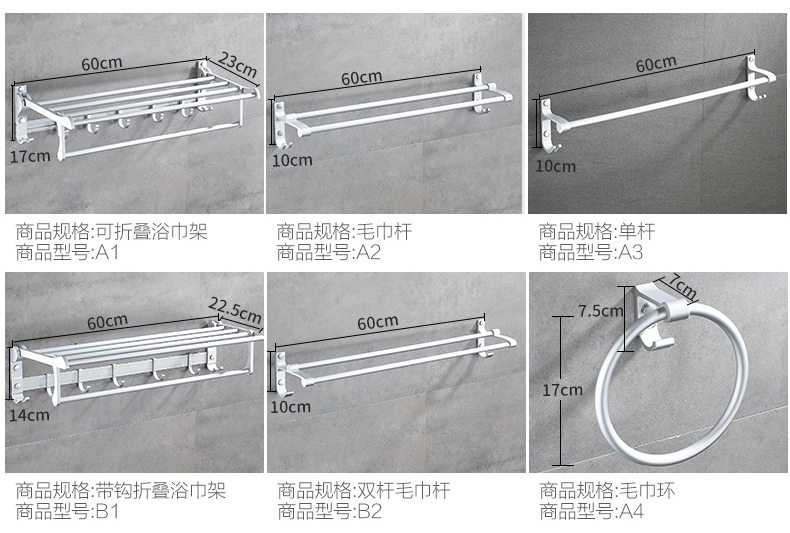 60cm
23cm
17cm

商品规格:可折叠浴巾架
商品型号:A1

60cm
10cm

商品规格:毛巾杆
商品型号:A2

60cm
10cm

商品规格:单杆
商品型号:A3

60cm
22.5cm
14cm

商品规格:带钩折叠浴巾架
商品型号:B1

60cm
10cm

商品规格:双杆毛巾杆
商品型号:B2

7cm
7.5cm
17cm

商品规格:毛巾环
商品型号:A4