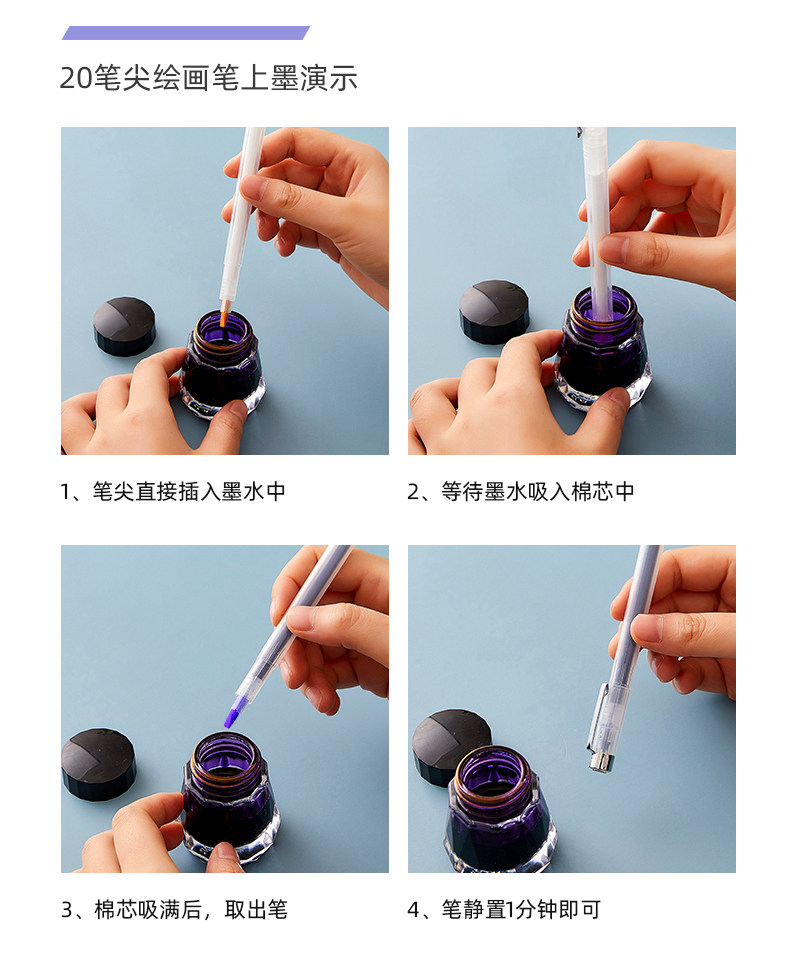 20笔尖绘画笔上墨演示

1、笔尖直接插入墨水中

2、等待墨水吸入棉芯中

3、棉芯吸满后，取出笔

4、笔静置1分钟即可