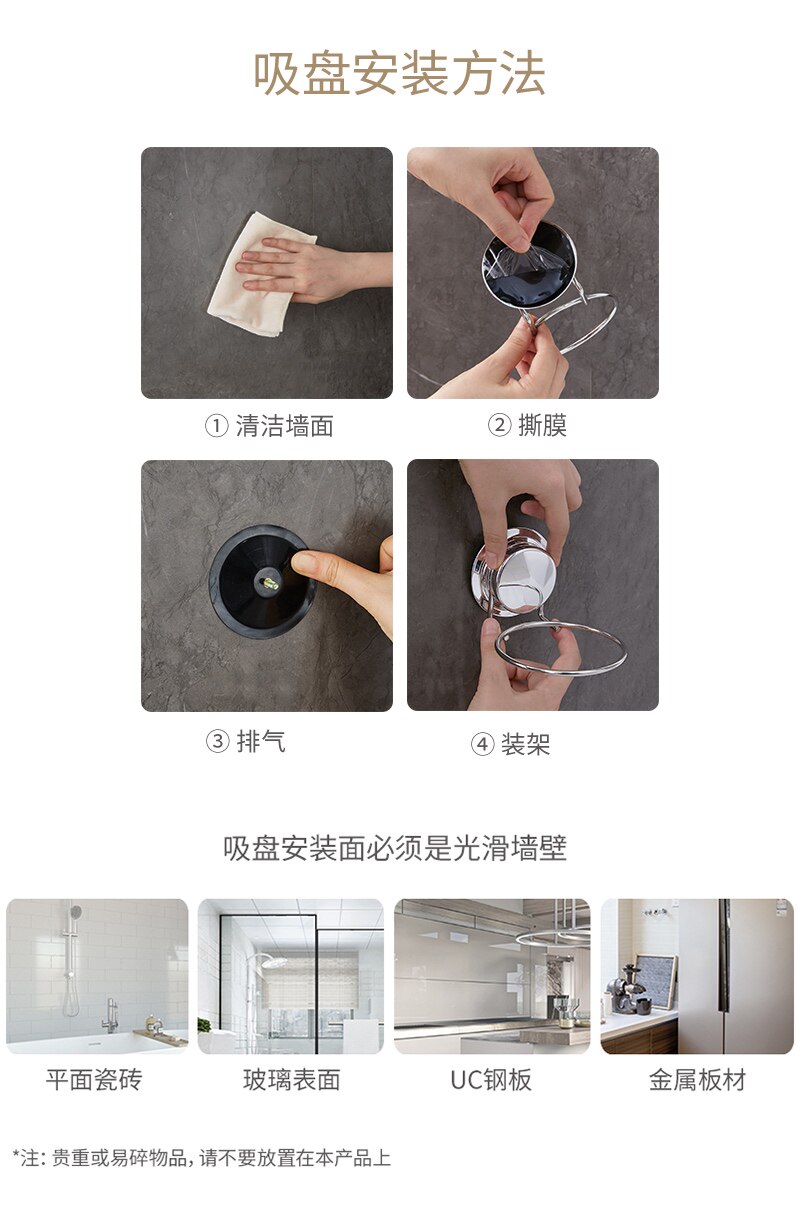 吸盘安装方法

① 清洁墙面

② 撕膜

③ 排气

④ 装架

吸盘安装面必须是光滑墙壁

平面瓷砖

玻璃表面

UC钢板

金属板材

*注: 贵重或易碎物品, 请不要放置在本产品上