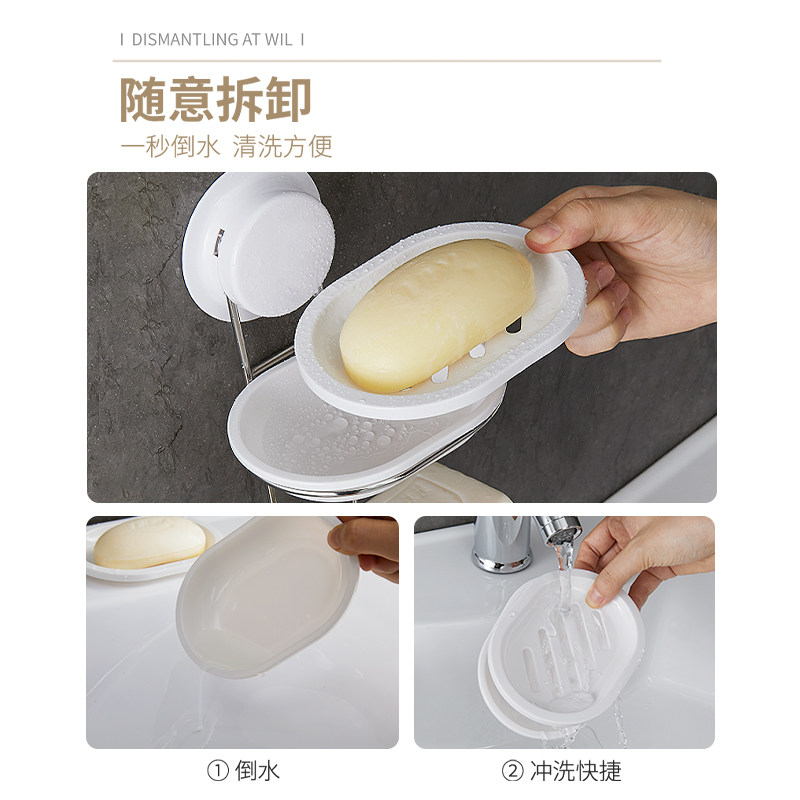 I DISMANTLING AT WIL I

随意拆卸

一秒倒水 清洗方便

① 倒水

② 冲洗快捷