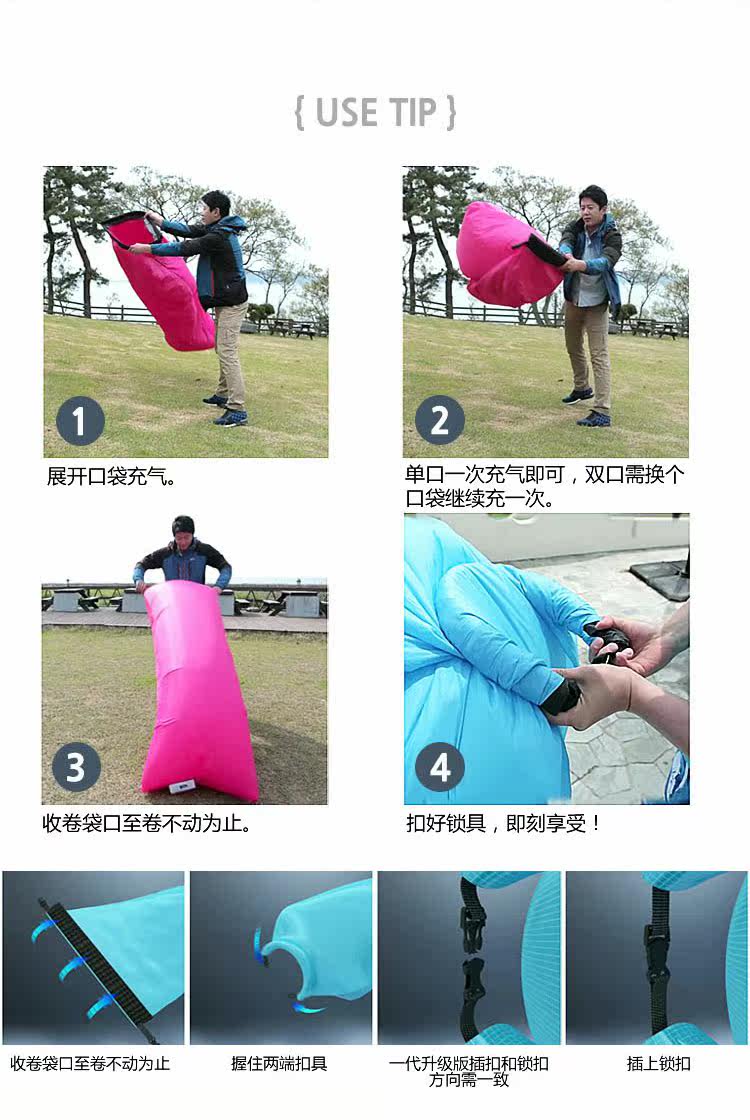 { USE TIP }

1

展开口袋充气。

2

单口一次充气即可，双口需换个口袋继续充一次。

3

收卷袋口至卷不动为止。

4

扣好锁具，即刻享受！

收卷袋口至卷不动为止

握住两端扣具

一代升级版插扣和锁扣方向需一致

插上锁扣