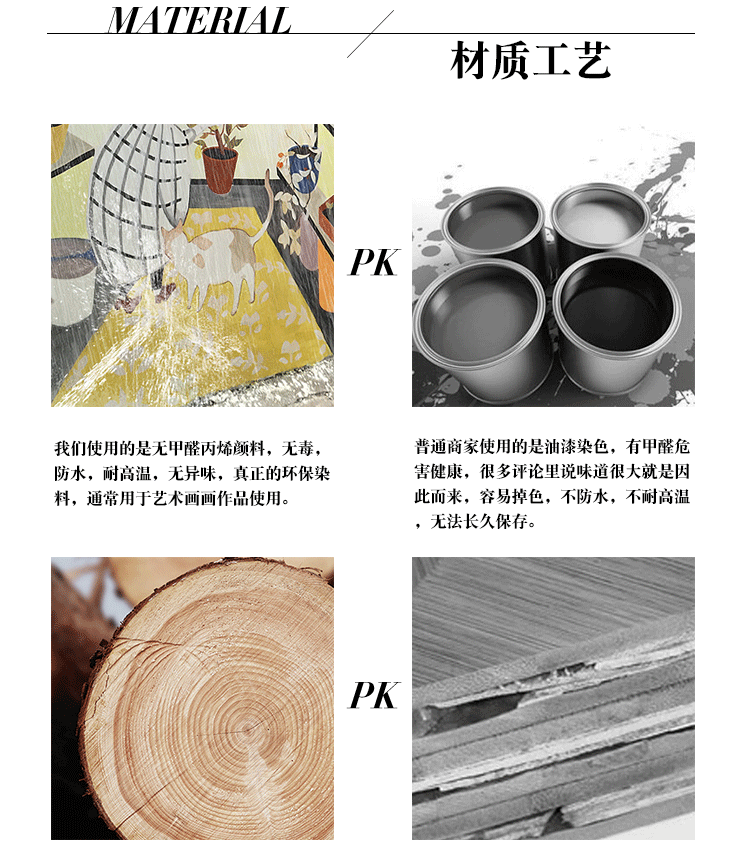 MATERIAL

材质工艺

PK

我们使用的是无甲醛丙烯颜料，无毒，防水，耐高温，无异味，真正的环保染料，通常用于艺术画画作品使用。

普通商家使用的是油漆染色，有甲醛危害健康，很多评论里说味道很大就是因此而来，容易掉色，不防水，不耐高温，无法长久保存。

PK