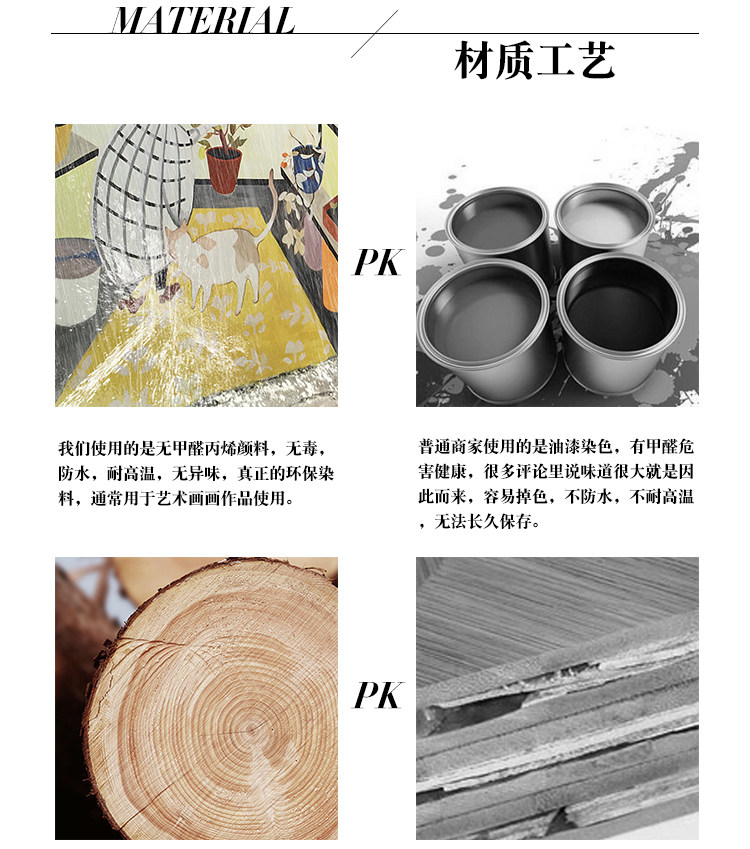 MATERIAL

材质工艺

PK

我们使用的是无甲醛丙烯颜料，无毒，防水，耐高温，无异味，真正的环保染料，通常用于艺术画画作品使用。

普通商家使用的是油漆染色，有甲醛危害健康，很多评论里说味道很大就是因此而来，容易掉色，不防水，不耐高温，无法长久保存。

PK