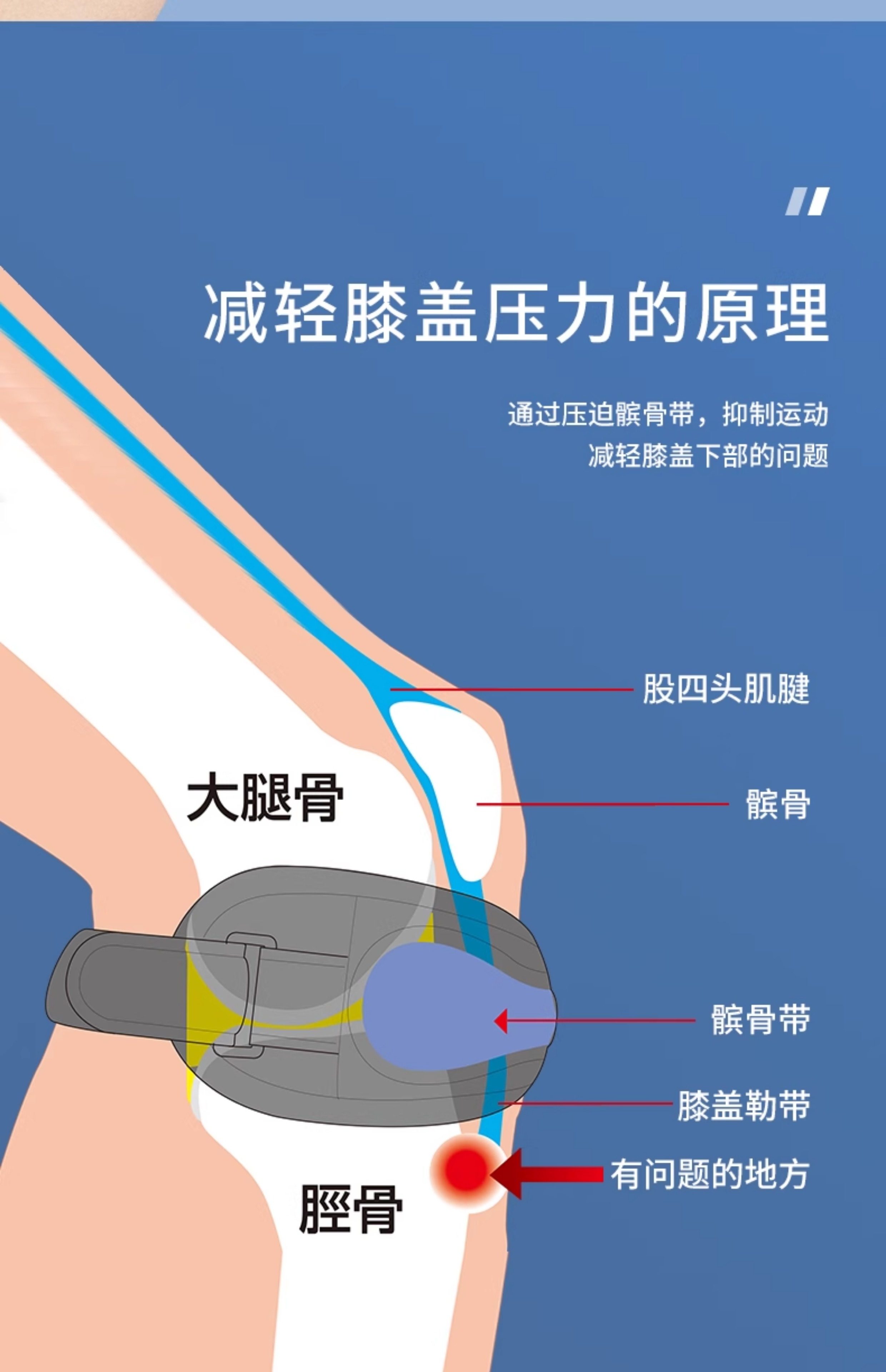 减轻膝盖压力的原理

通过压迫髌骨带，抑制运动
减轻膝盖下部的问题

股四头肌腱

大腿骨

髌骨

髌骨带

膝盖勒带

有问题的地方

胫骨