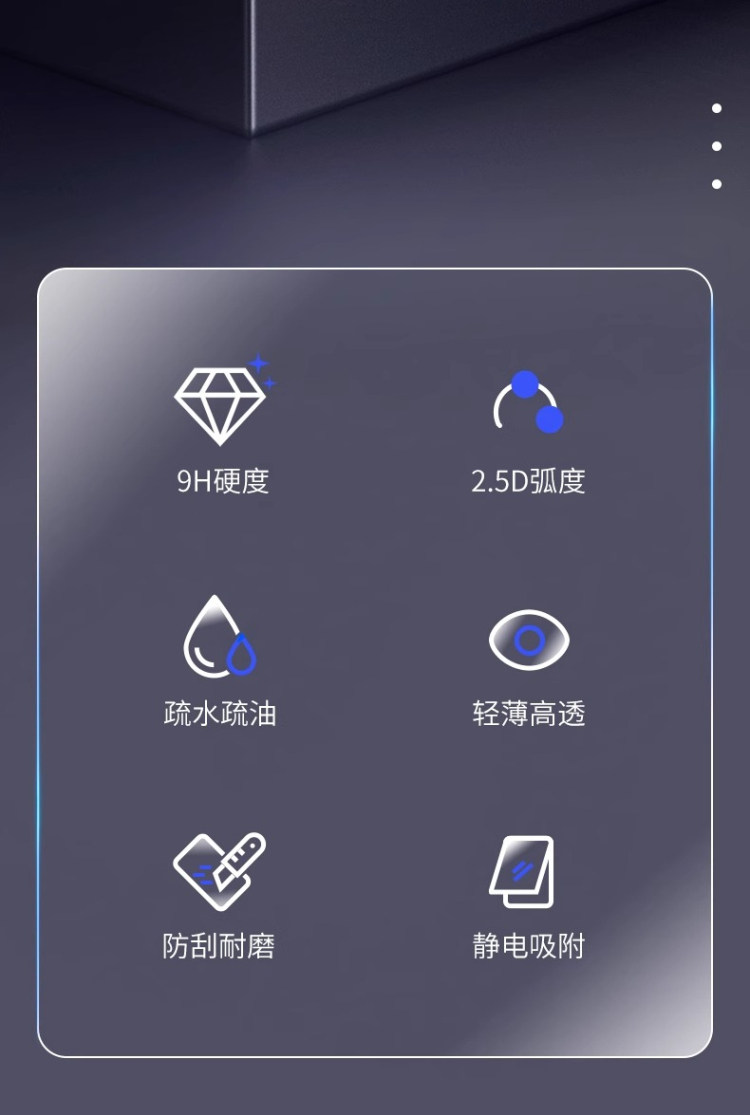 9H硬度

2.5D弧度

疏水疏油

轻薄高透

防刮耐磨

静电吸附