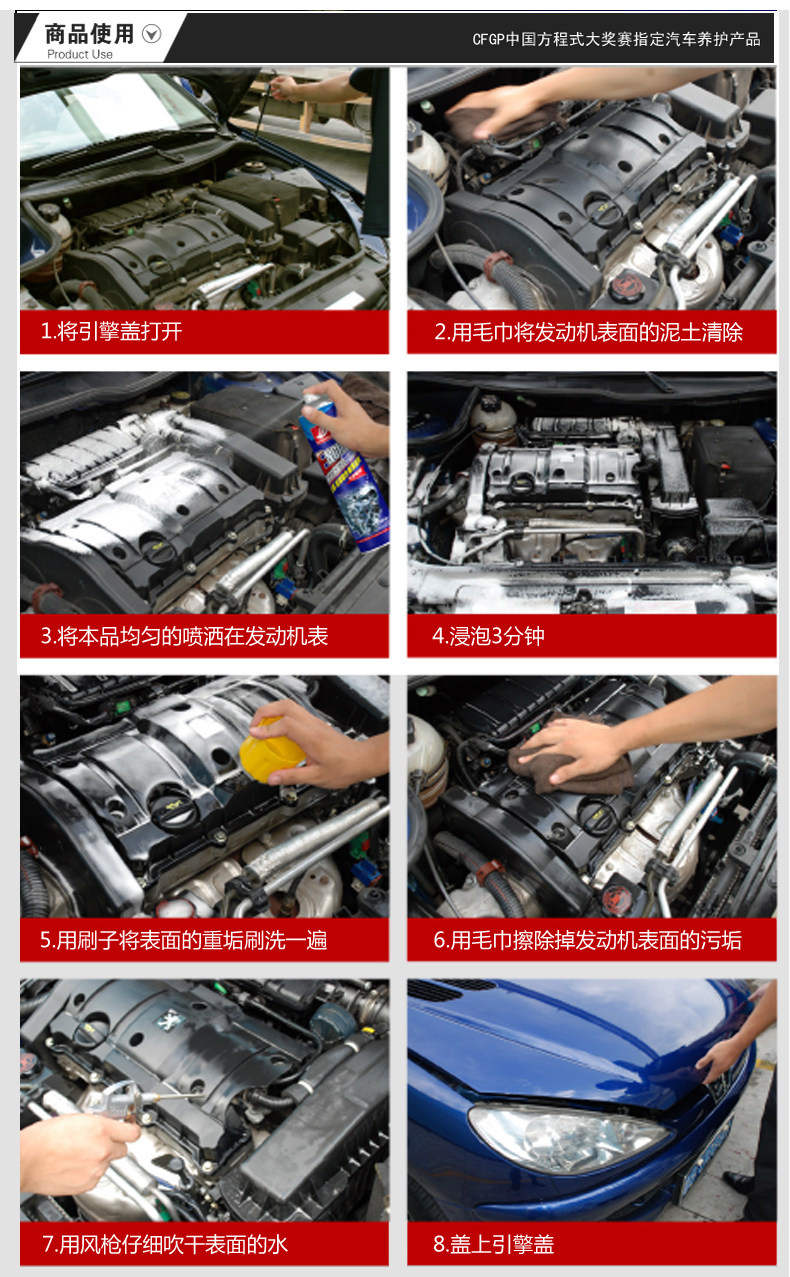 商品使用
Product Use

CFGP中国方程式大奖赛指定汽车养护产品

1.将引擎盖打开

2.用毛巾将发动机表面的泥土清除

3.将本品均匀的喷洒在发动机表

4.浸泡3分钟

5.用刷子将表面的重垢刷洗一遍

6.用毛巾擦除掉发动机表面的污垢

7.用风枪仔细吹干表面的水

8.盖上引擎盖