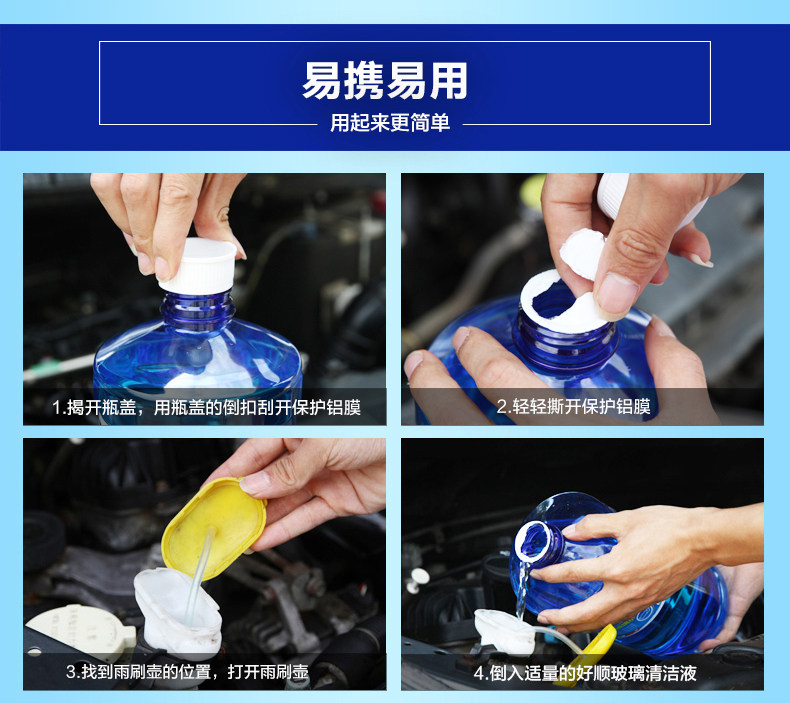 易携易用

用起来更简单

1.揭开瓶盖，用瓶盖的倒扣刮开保护铝膜

2.轻轻撕开保护铝膜

3.找到雨刷壶的位置，打开雨刷壶

4.倒入适量的好顺玻璃清洁液