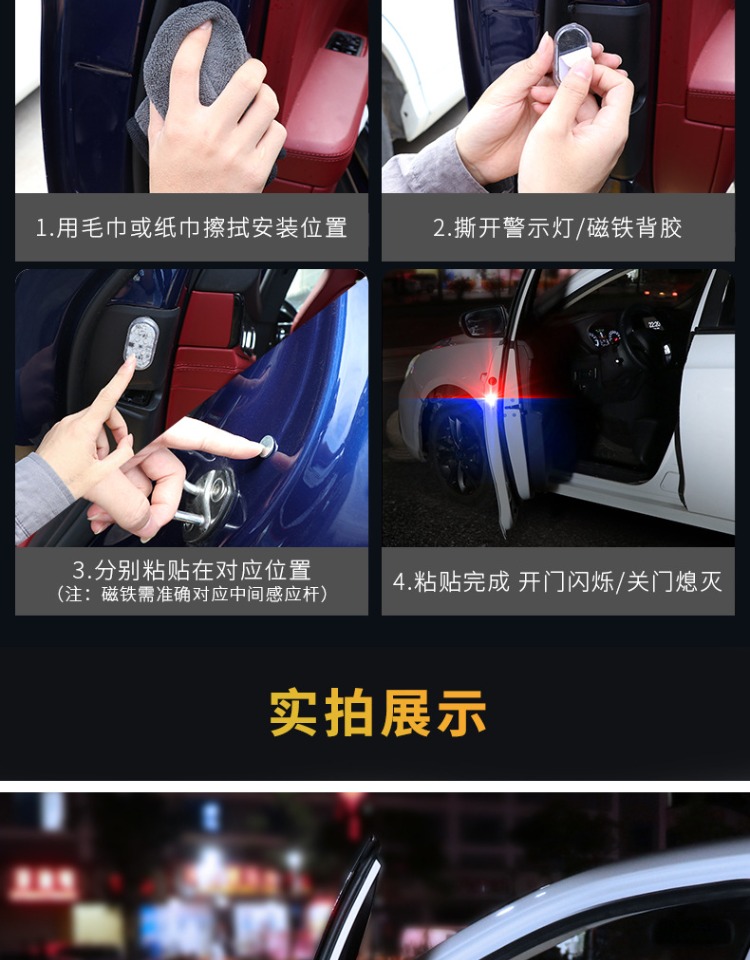 1.用毛巾或纸巾擦拭安装位置

2.撕开警示灯/磁铁背胶

3.分别粘贴在对应位置
（注：磁铁需准确对应中间感应杆）

4.粘贴完成 开门闪烁/关门熄灭

实拍展示