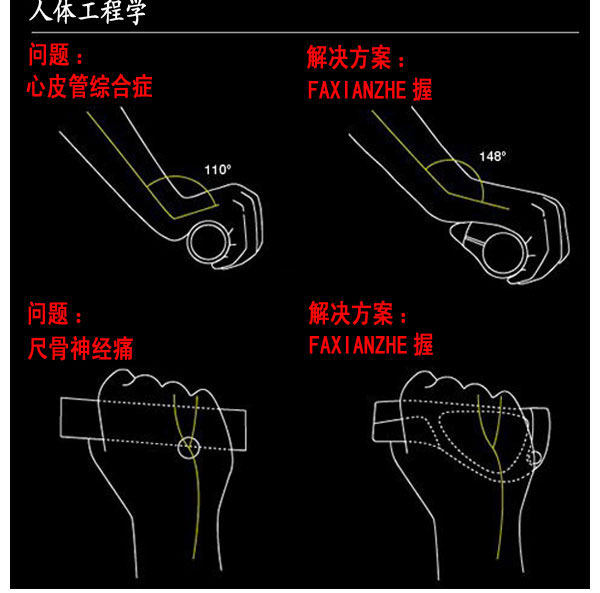 人体工程学

问题：
心皮管综合症

110°

解决方案：
FAXIANZHE 握

148°

问题：
尺骨神经痛

解决方案：
FAXIANZHE 握