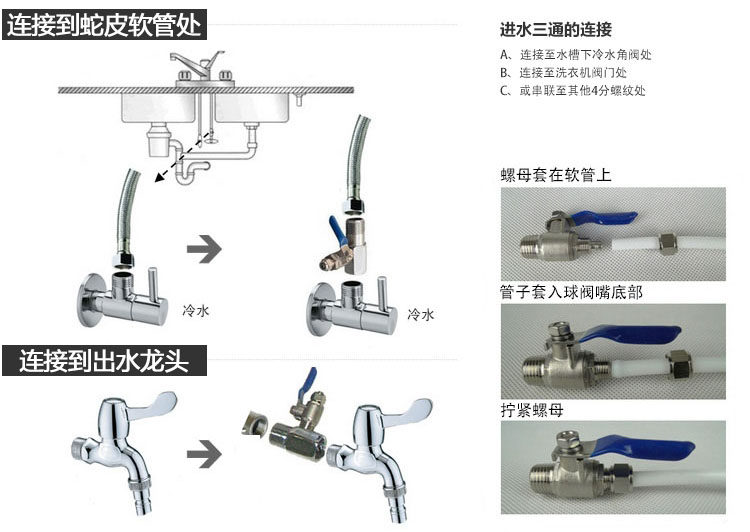 连接到蛇皮软管处

冷水

冷水

连接到出水龙头

进水三通的连接

A、连接至水槽下冷水角阀处

B、连接至洗衣机阀门处

C、或串联至其他4分螺纹处

螺母套在软管上

管子套入球阀嘴底部

拧紧螺母